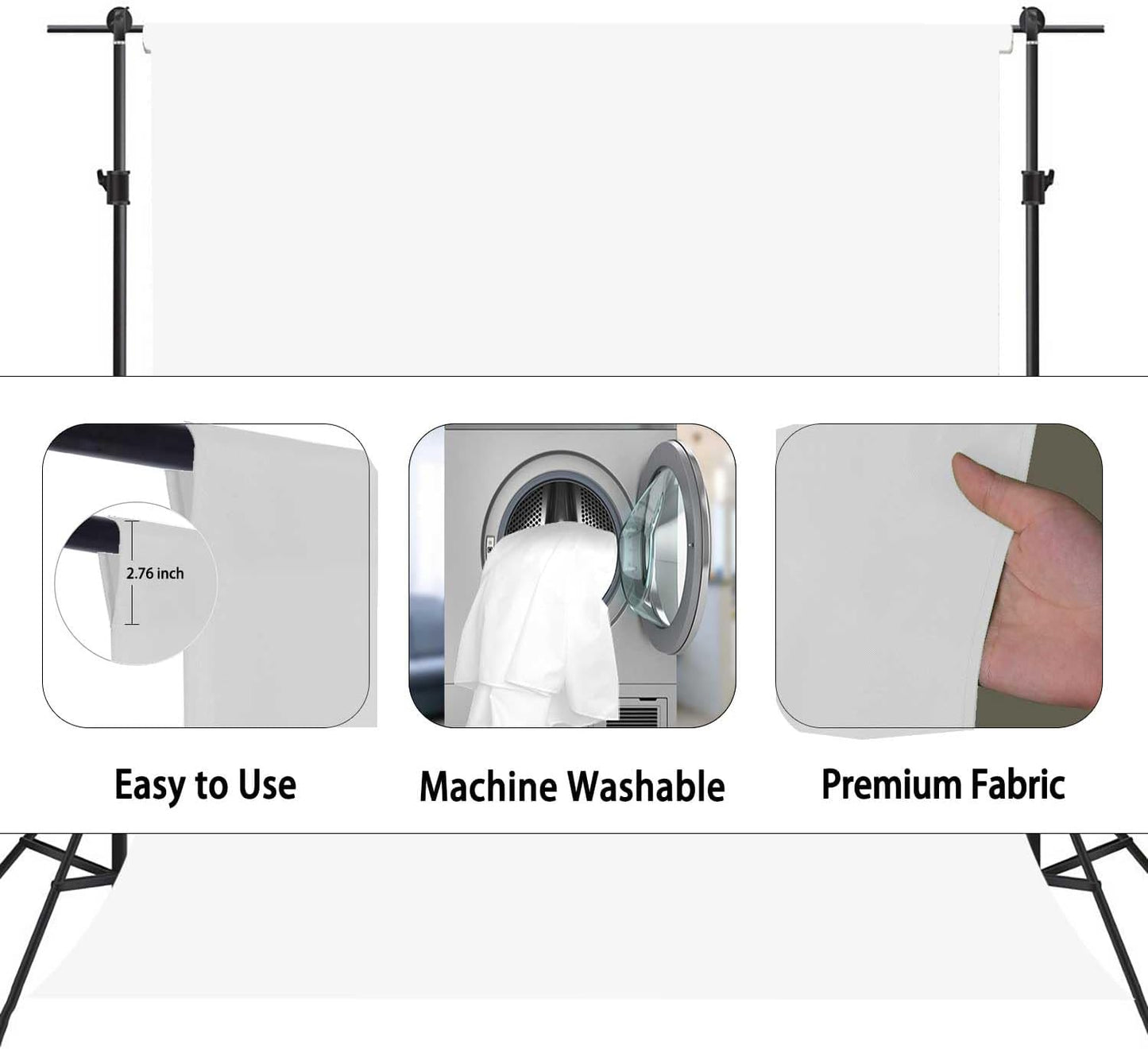 2.76 inch

Easy to Use

Machine Washable

Premium Fabric