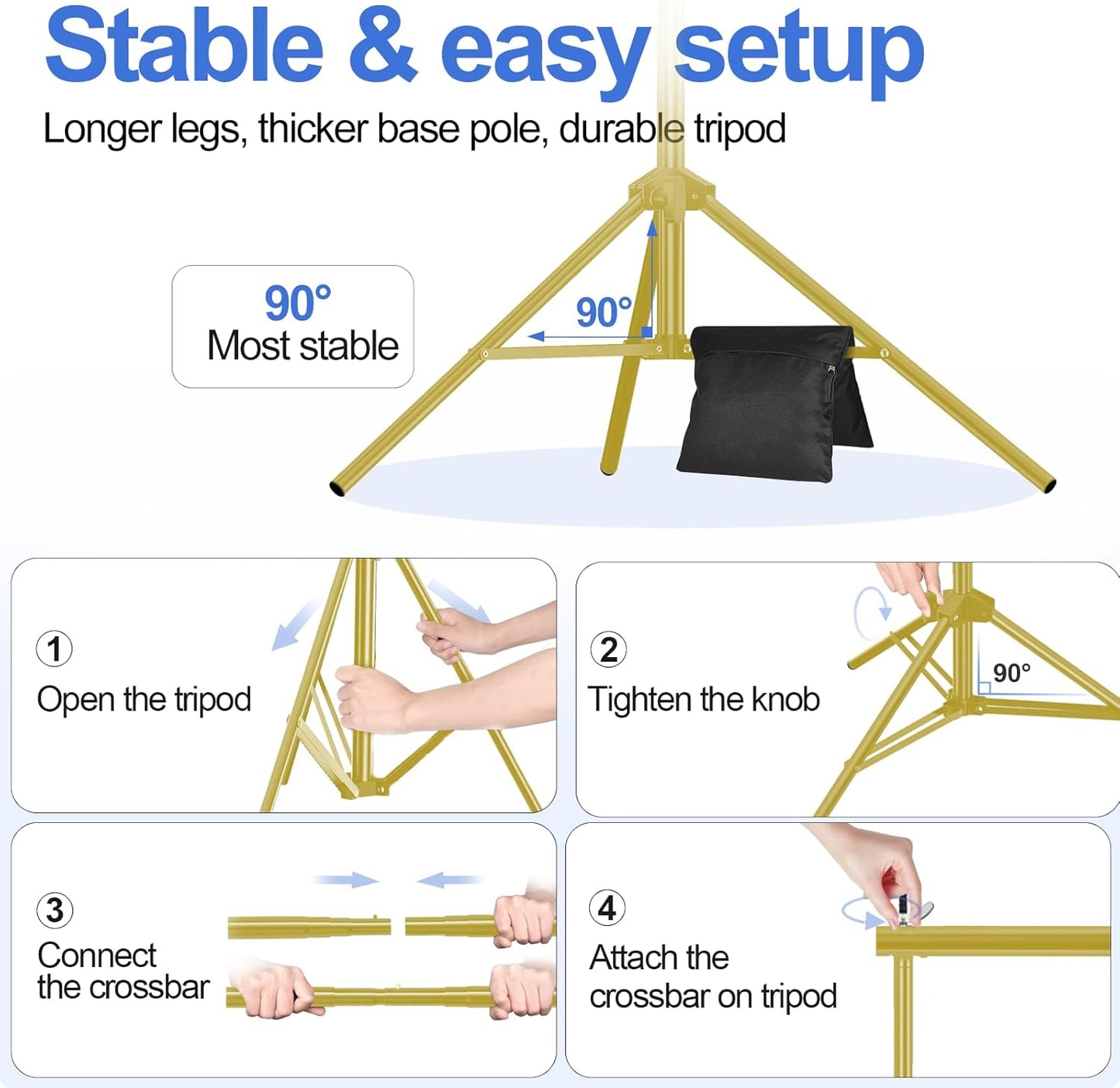 Stable & easy setup

Longer legs, thicker base pole, durable tripod

90°
Most stable

90°

1
Open the tripod

2
Tighten the knob

90°

3
Connect the crossbar

4
Attach the crossbar on tripod