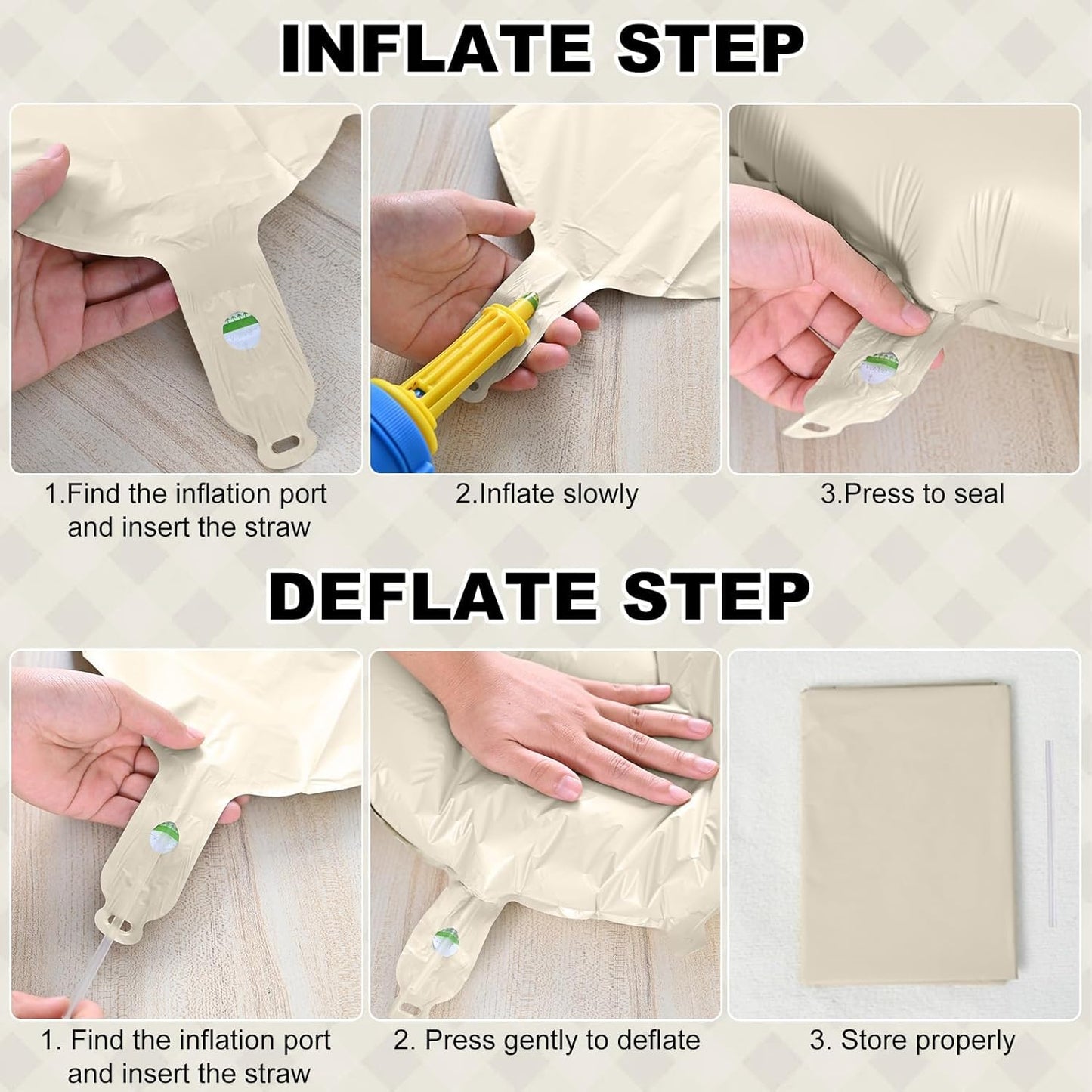 INFLATE STEP

1.Find the inflation port and insert the straw

2.Inflate slowly

3.Press to seal

DEFLATE STEP

1. Find the inflation port and insert the straw

2. Press gently to deflate

3. Store properly