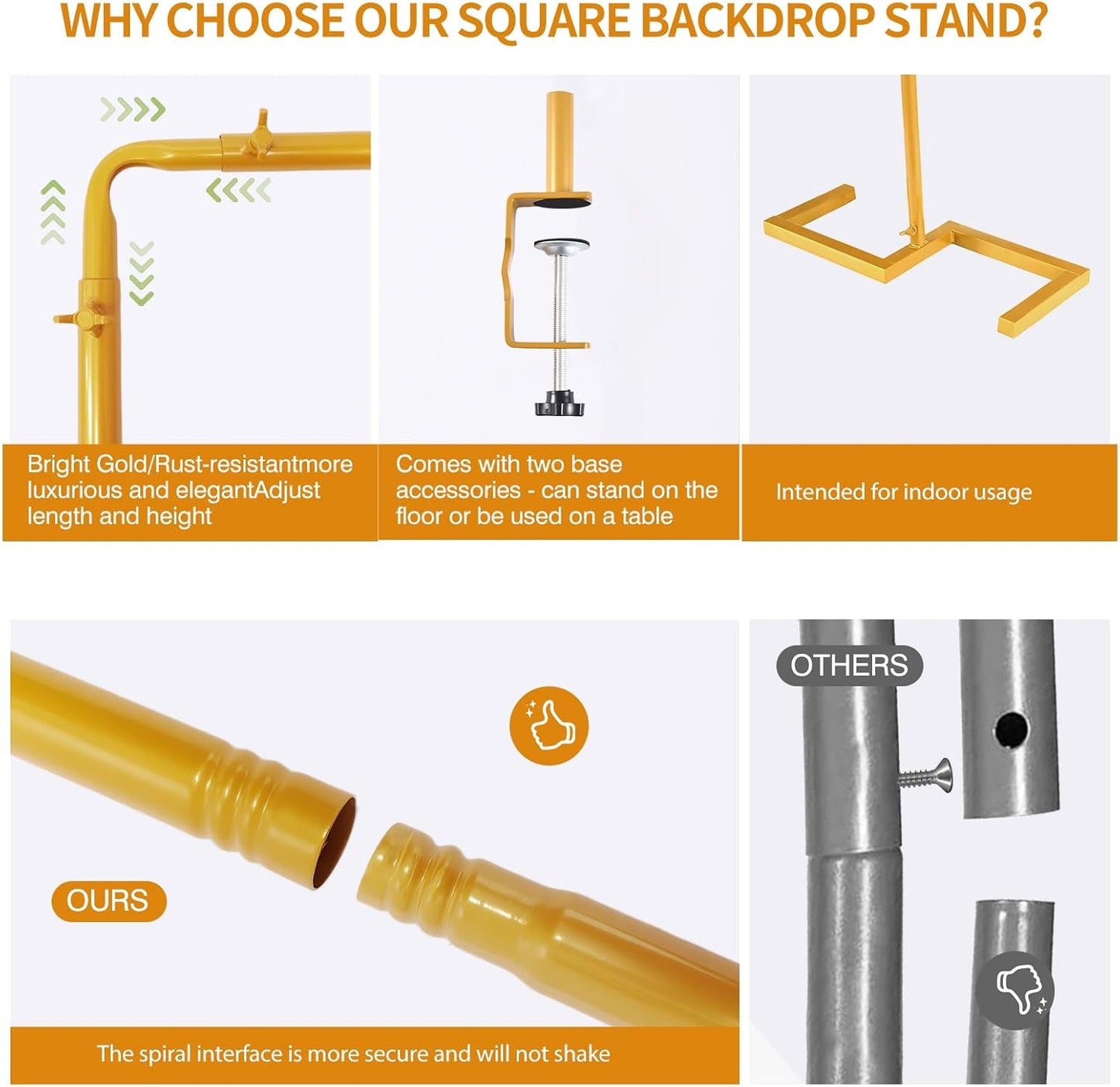 WHY CHOOSE OUR SQUARE BACKDROP STAND?

Bright Gold/Rust-resistantmore luxurious and elegantAdjust length and height

Comes with two base accessories - can stand on the floor or be used on a table

Intended for indoor usage

OTHERS

OURS

The spiral interface is more secure and will not shake