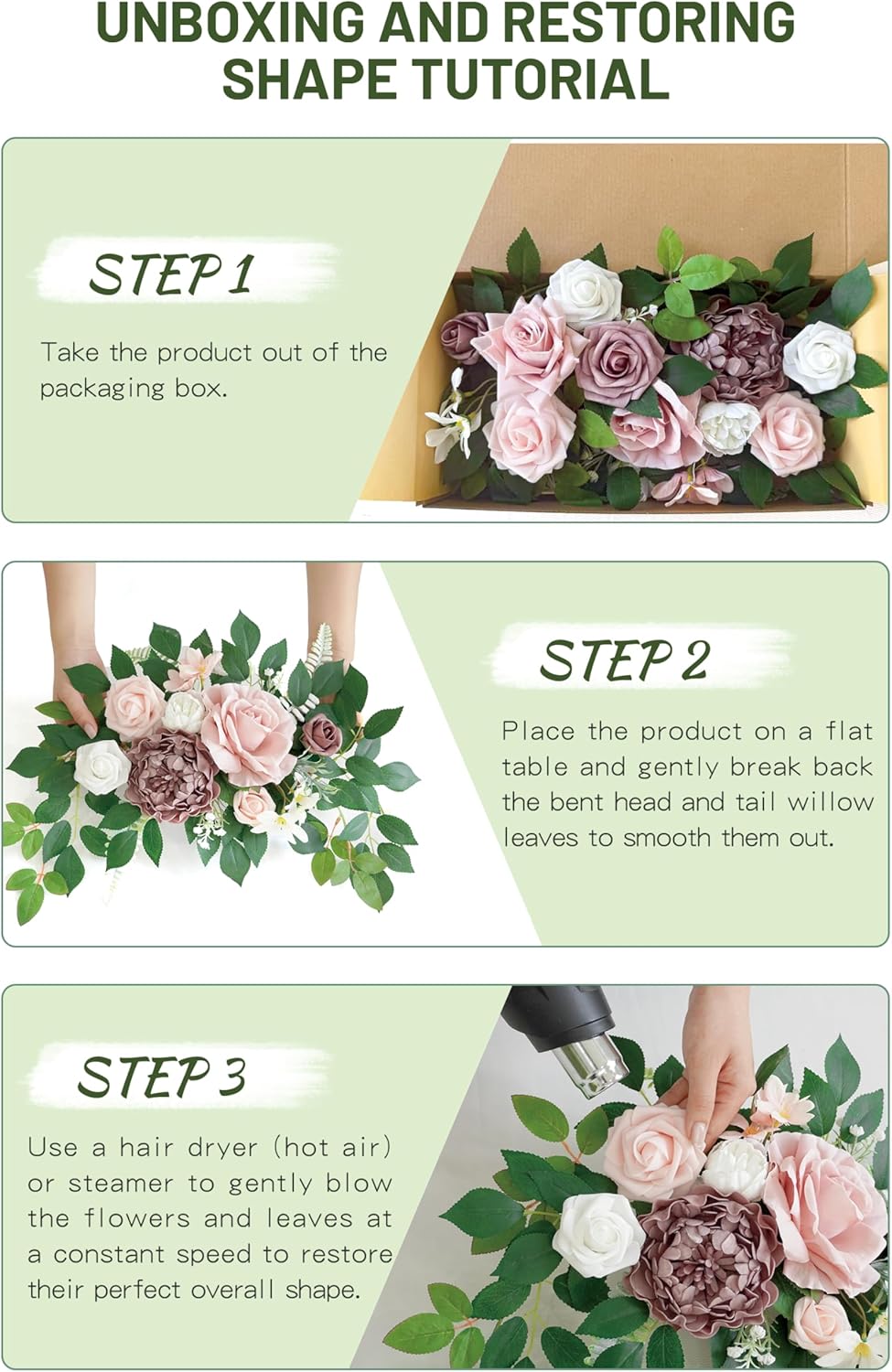 UNBOXING AND RESTORING SHAPE TUTORIAL

STEP 1

Take the product out of the packaging box.

STEP 2

Place the product on a flat table and gently break back the bent head and tail willow leaves to smooth them out.

STEP 3

Use a hair dryer (hot air) or steamer to gently blow the flowers and leaves at a constant speed to restore their perfect overall shape.