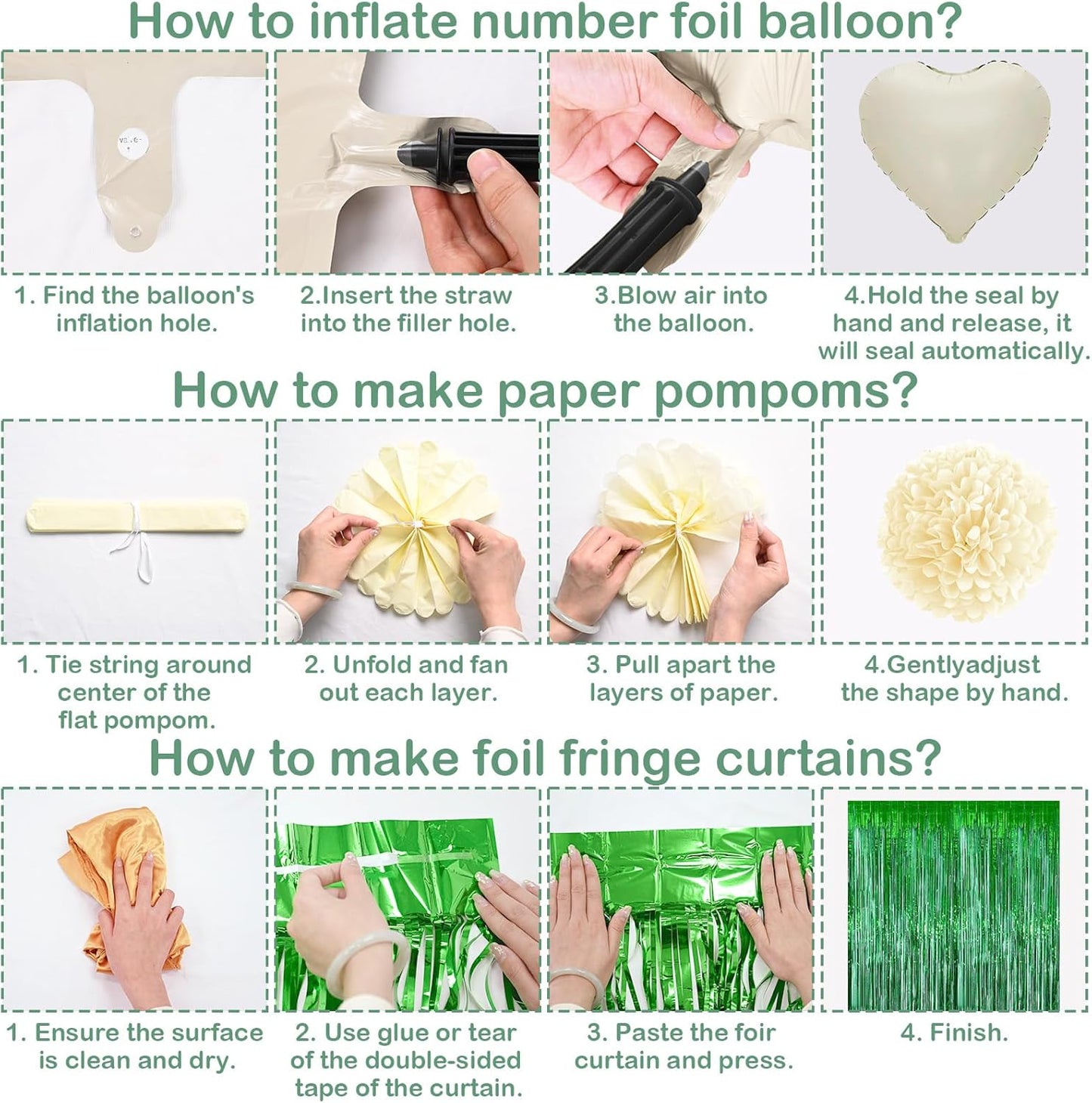 How to inflate number foil balloon?

valve

1. Find the balloon's inflation hole.

2.Insert the straw into the filler hole.

3.Blow air into the balloon.

4.Hold the seal by hand and release, it will seal automatically.

How to make paper pompoms?

1. Tie string around center of the flat pompom.

2. Unfold and fan out each layer.

3. Pull apart the layers of paper.

4.Gentlyadjust the shape by hand.

How to make foil fringe curtains?

1. Ensure the surface is clean and dry.

2. Use glue or tear of the double-sided tape of the curtain.

3. Paste the foir curtain and press.

4. Finish.