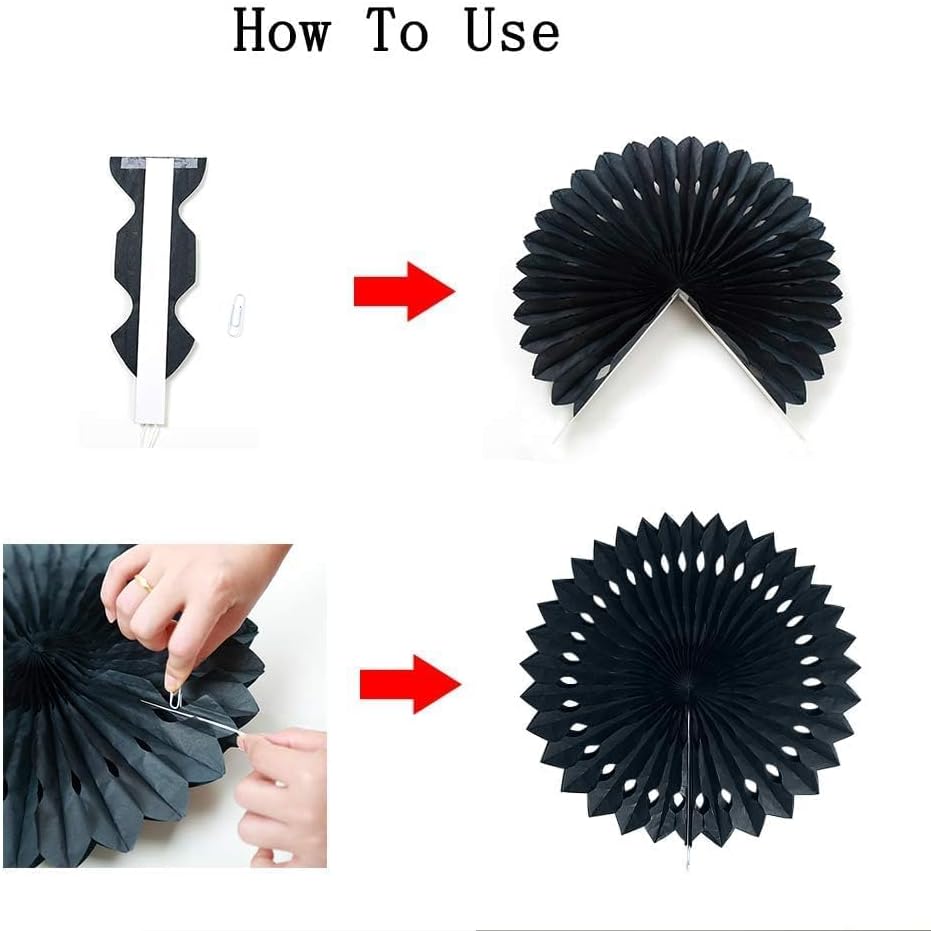 How To Use