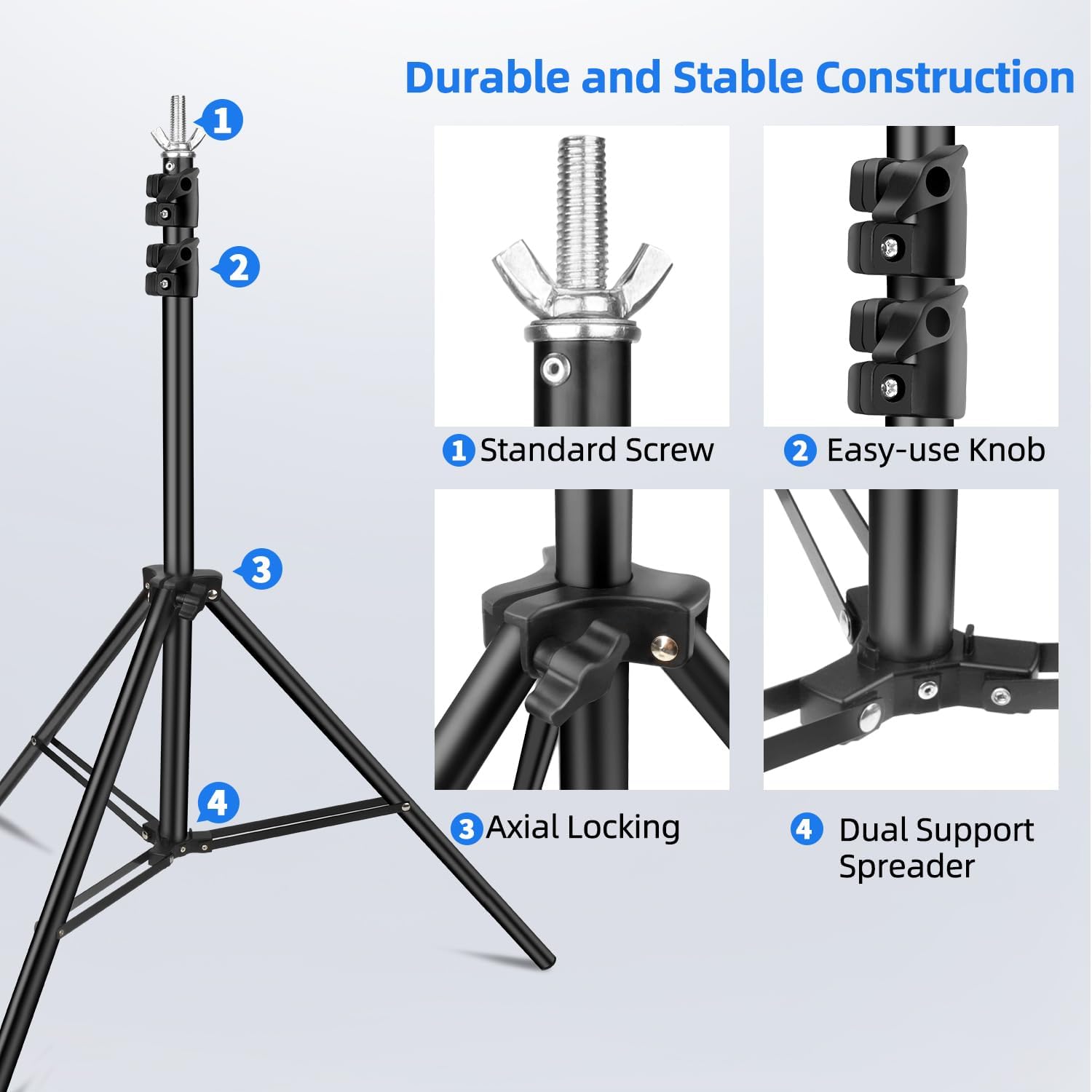 Durable and Stable Construction

1

2

3

4

1 Standard Screw

2 Easy-use Knob

3 Axial Locking

4 Dual Support Spreader