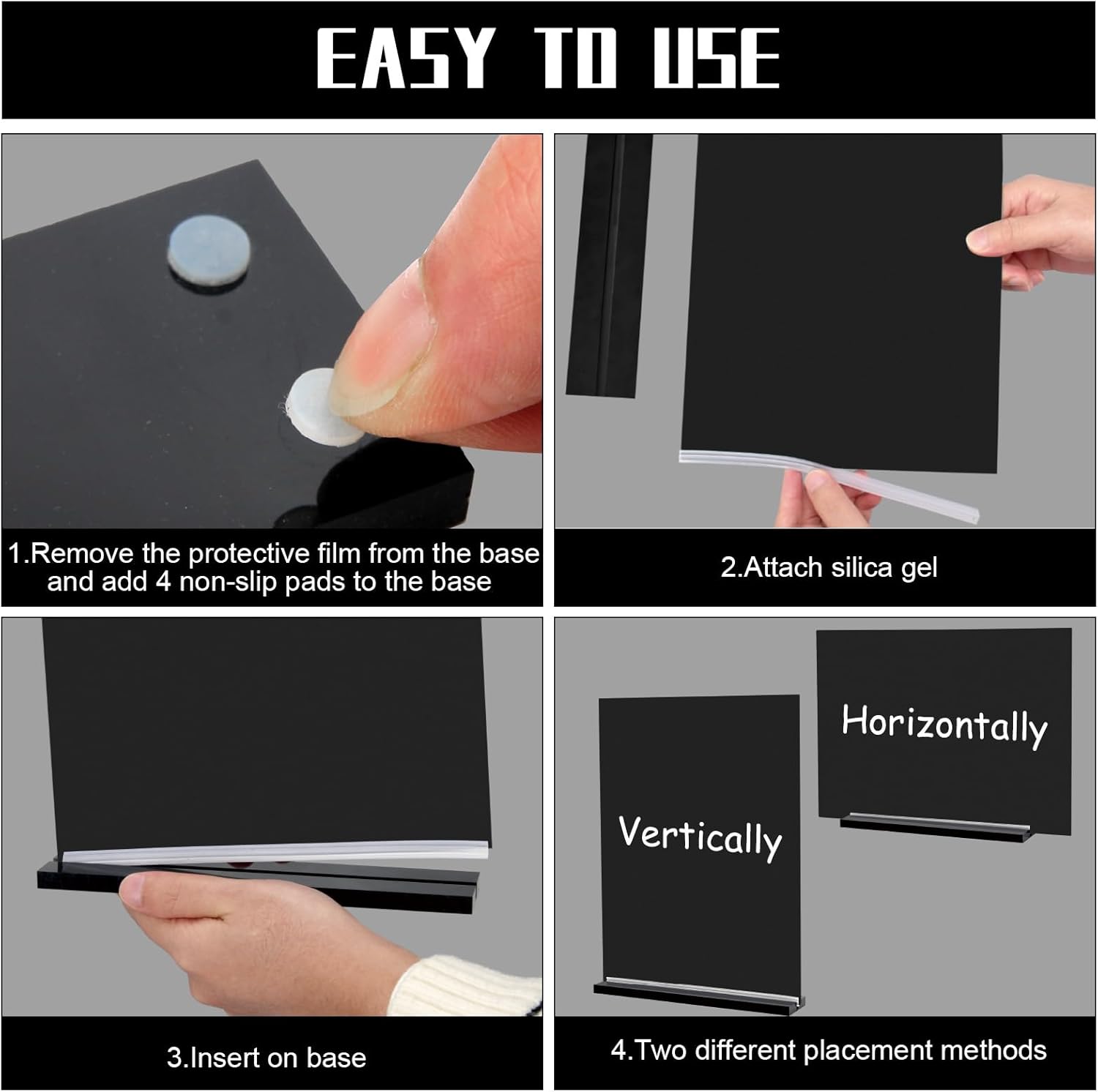 EASY TO USE

1.Remove the protective film from the base and add 4 non-slip pads to the base

2.Attach silica gel

3.Insert on base

Vertically

Horizontally

4.Two different placement methods