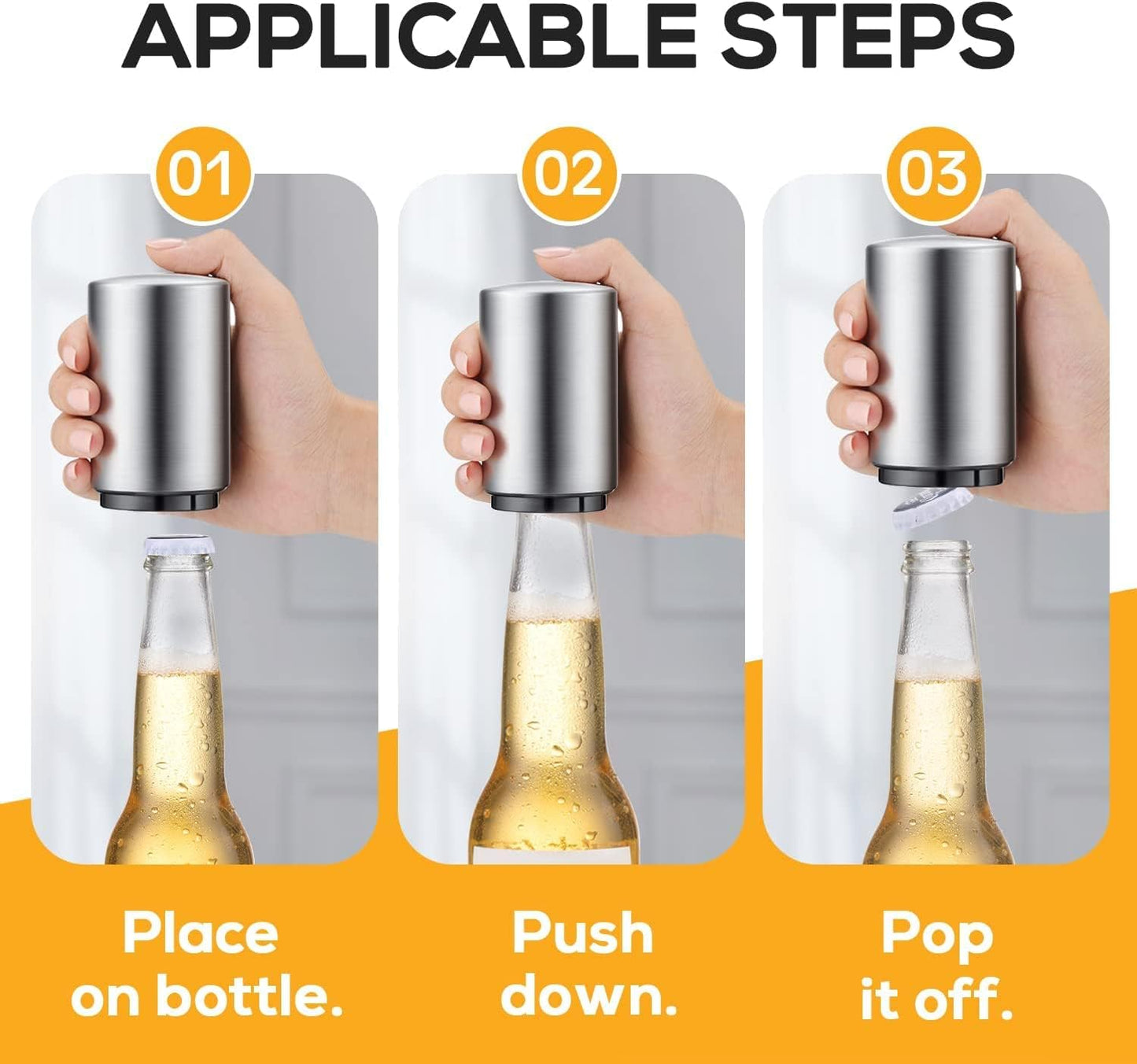 APPLICABLE STEPS

01

02

03

Place on bottle.

Push down.

Pop it off.