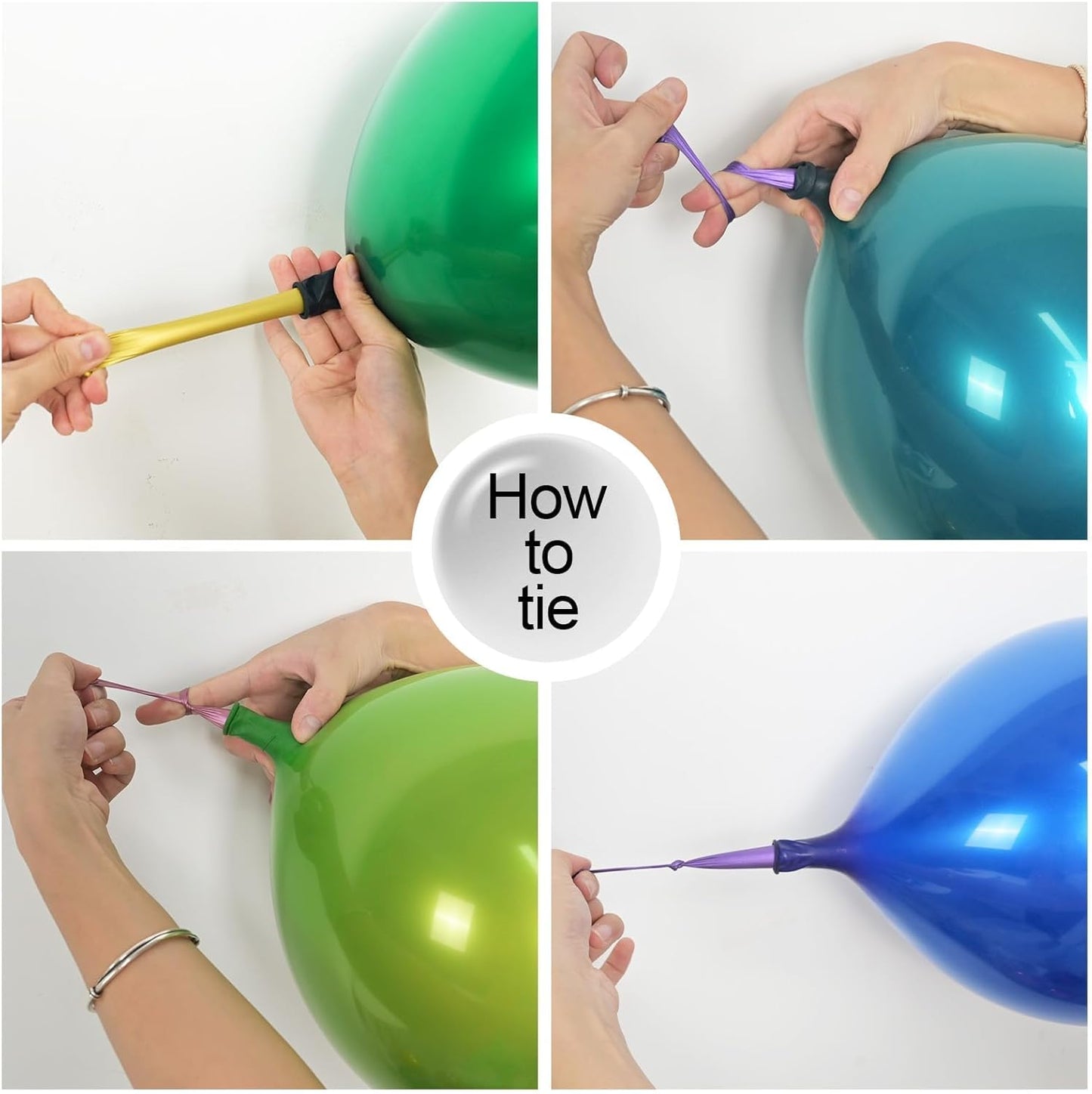 How to tie