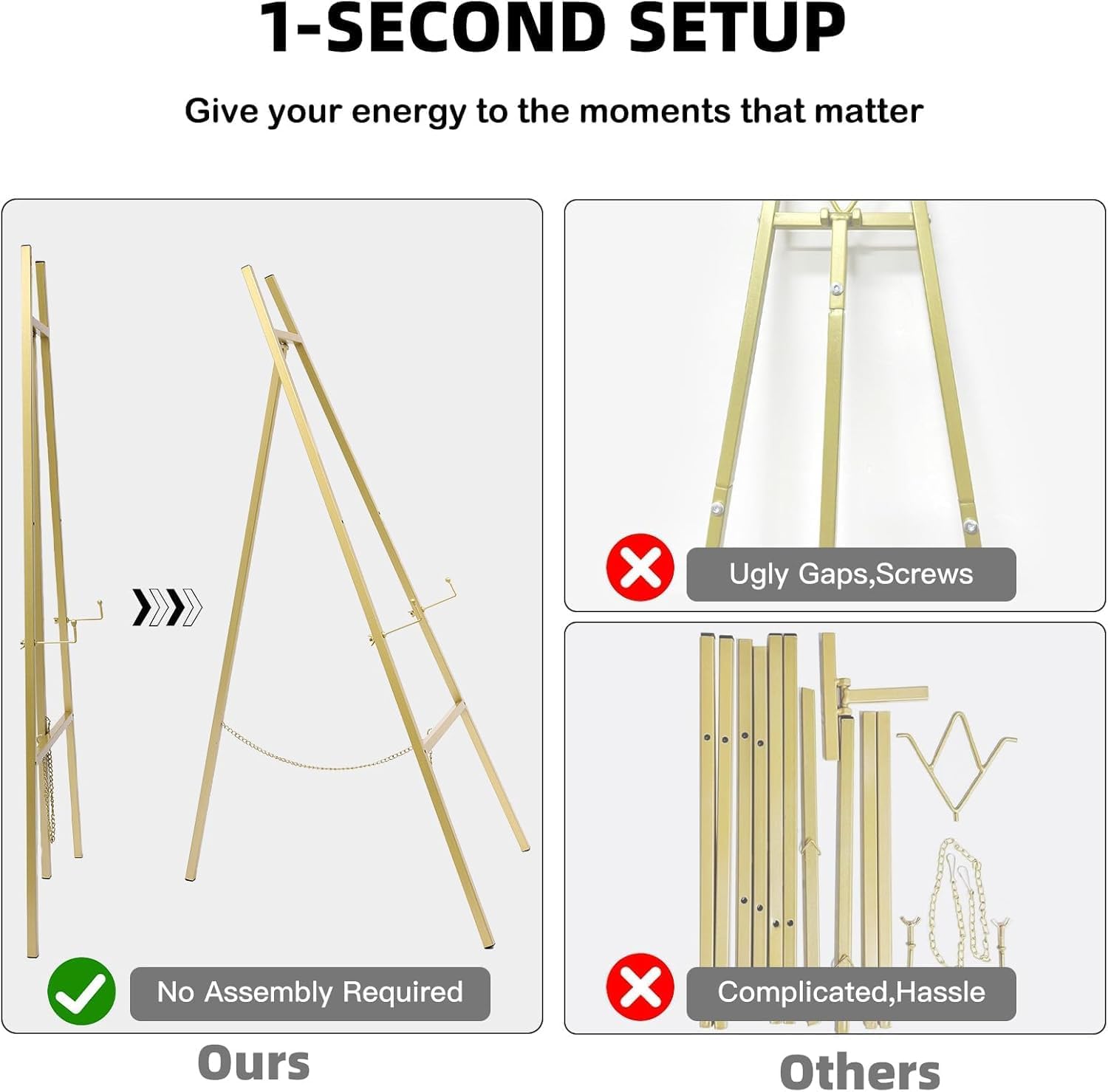 1-SECOND SETUP

Give your energy to the moments that matter

No Assembly Required

Ours

Ugly Gaps,Screws

Complicated,Hassle

Others