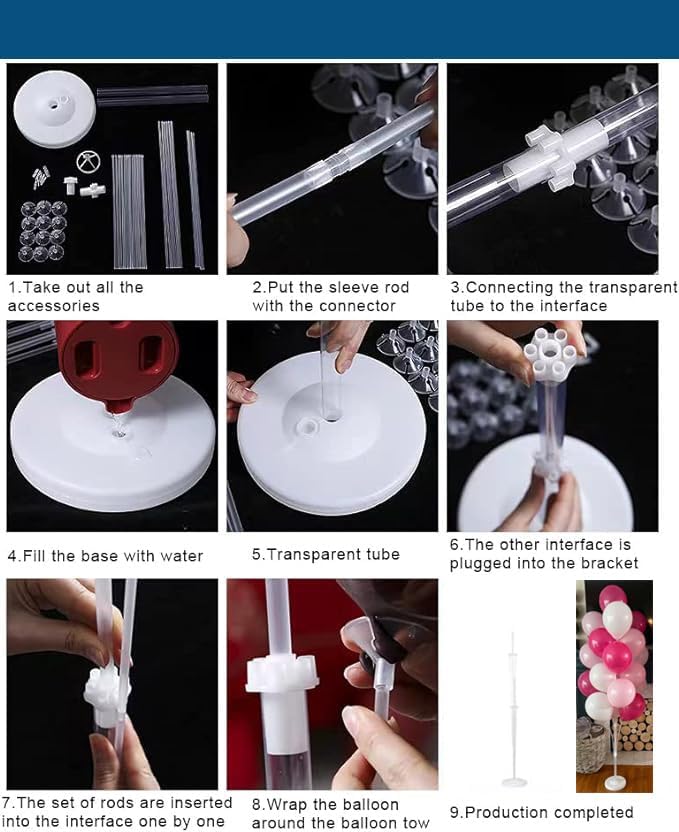 1.Take out all the accessories

2.Put the sleeve rod with the connector

3.Connecting the transparent tube to the interface

4.Fill the base with water

5.Transparent tube

6.The other interface is plugged into the bracket

7.The set of rods are inserted into the interface one by one

8.Wrap the balloon around the balloon tow

9.Production completed