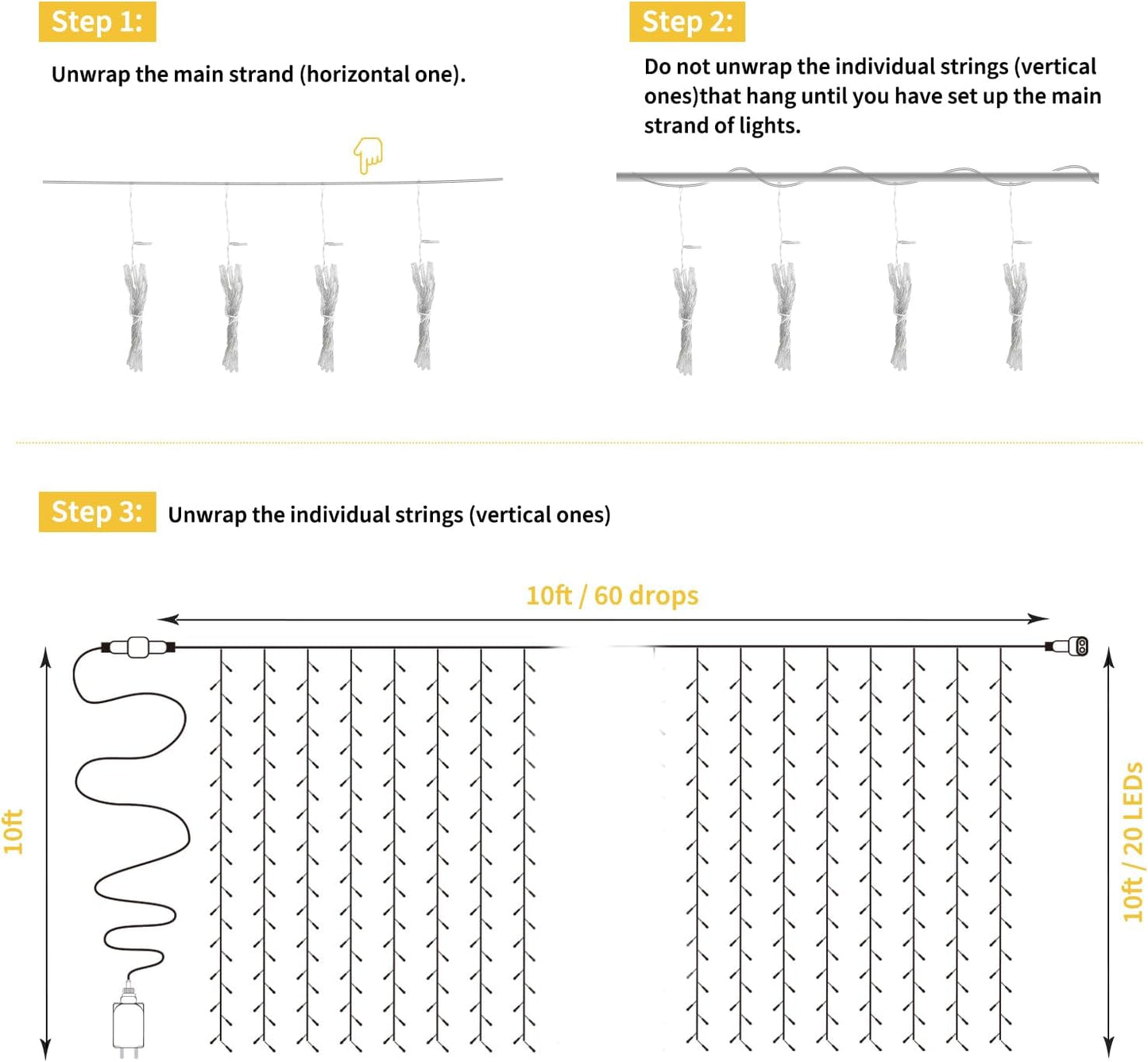 Step 1:

Unwrap the main strand (horizontal one).

Step 2:

Do not unwrap the individual strings (vertical ones)that hang until you have set up the main strand of lights.

Step 3: Unwrap the individual strings (vertical ones)

10ft / 60 drops

10ft

10ft / 20 LEDs