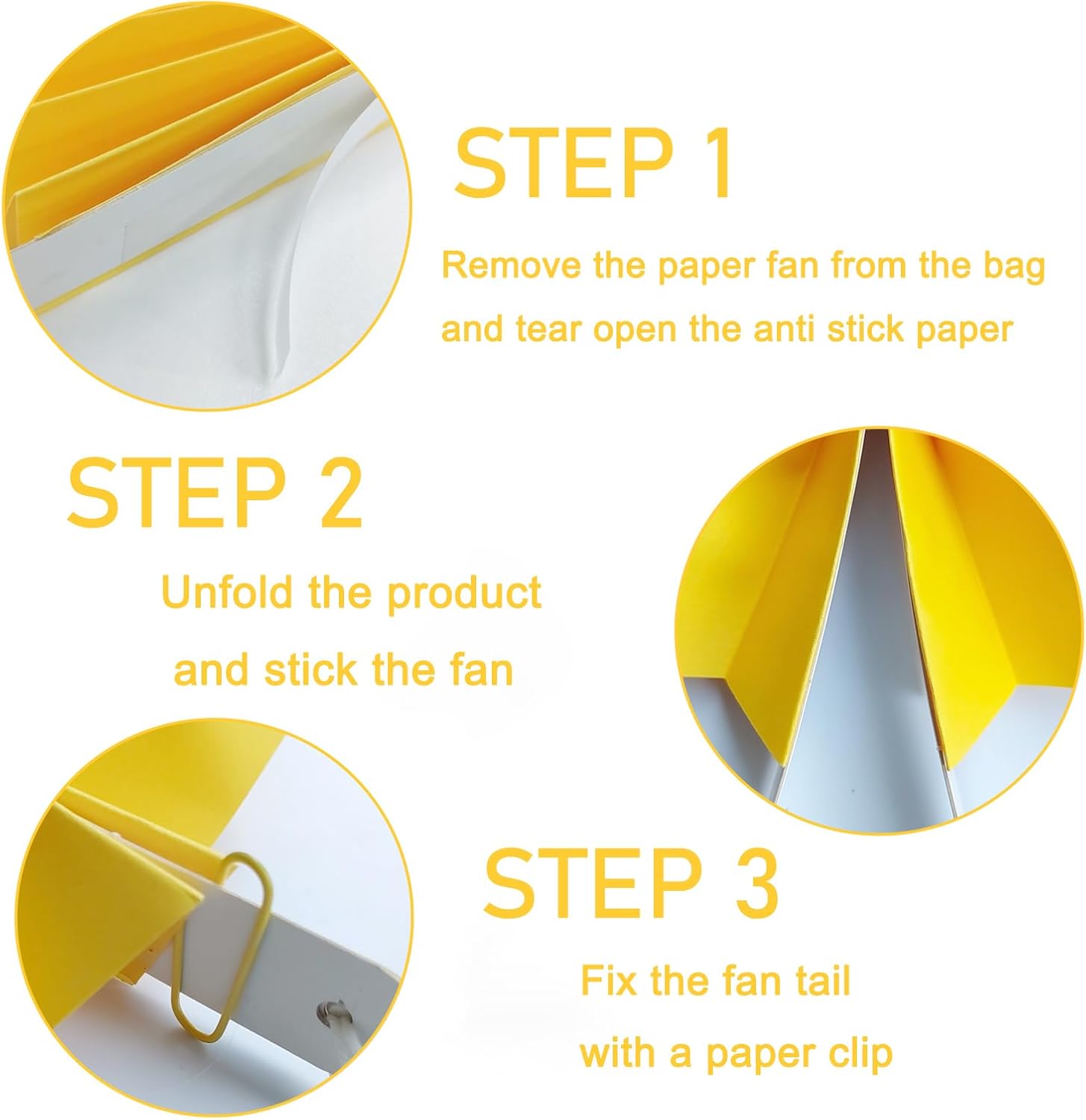 STEP 1

Remove the paper fan from the bag and tear open the anti stick paper

STEP 2

Unfold the product and stick the fan

STEP 3

Fix the fan tail with a paper clip