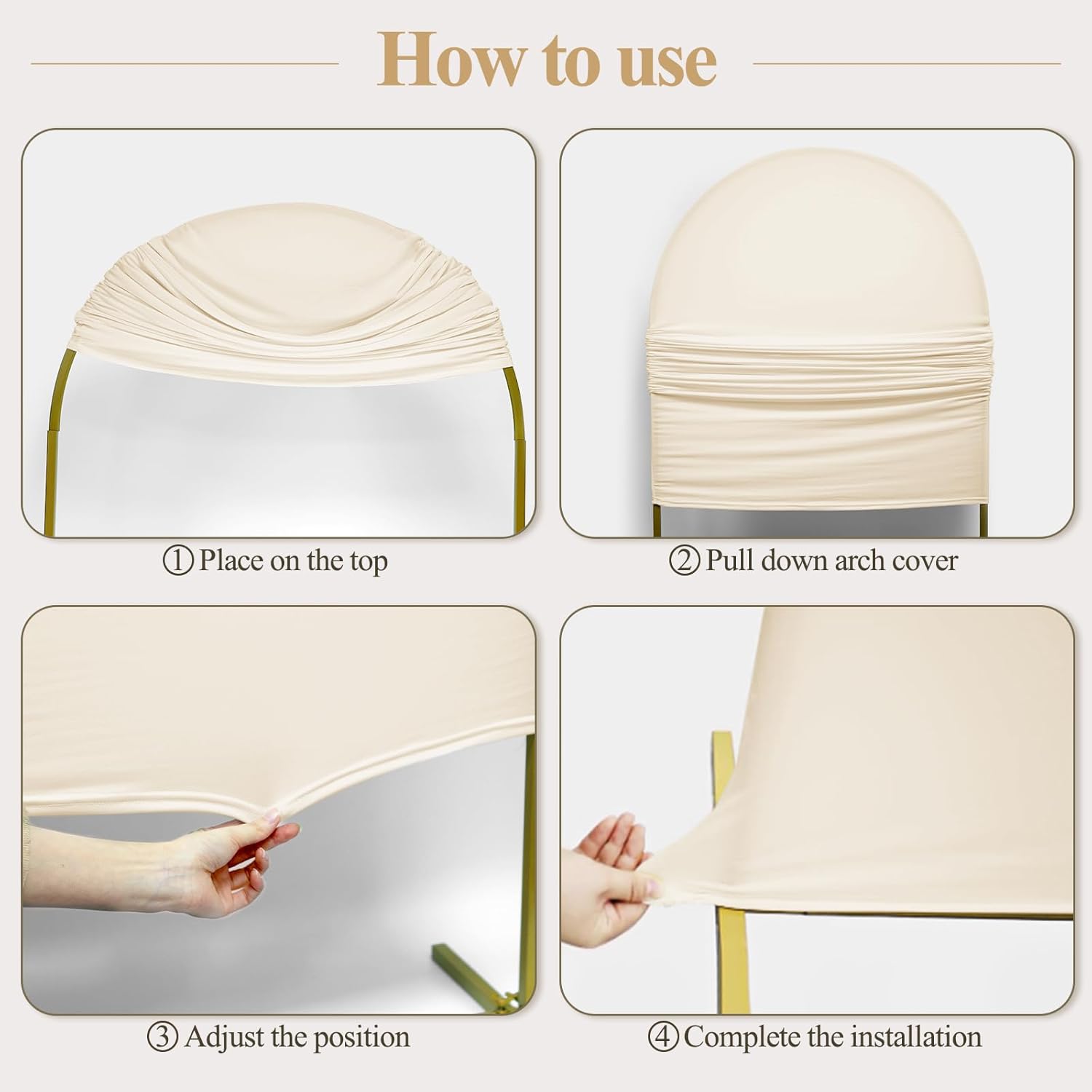 How to use

① Place on the top

② Pull down arch cover

③ Adjust the position

④ Complete the installation