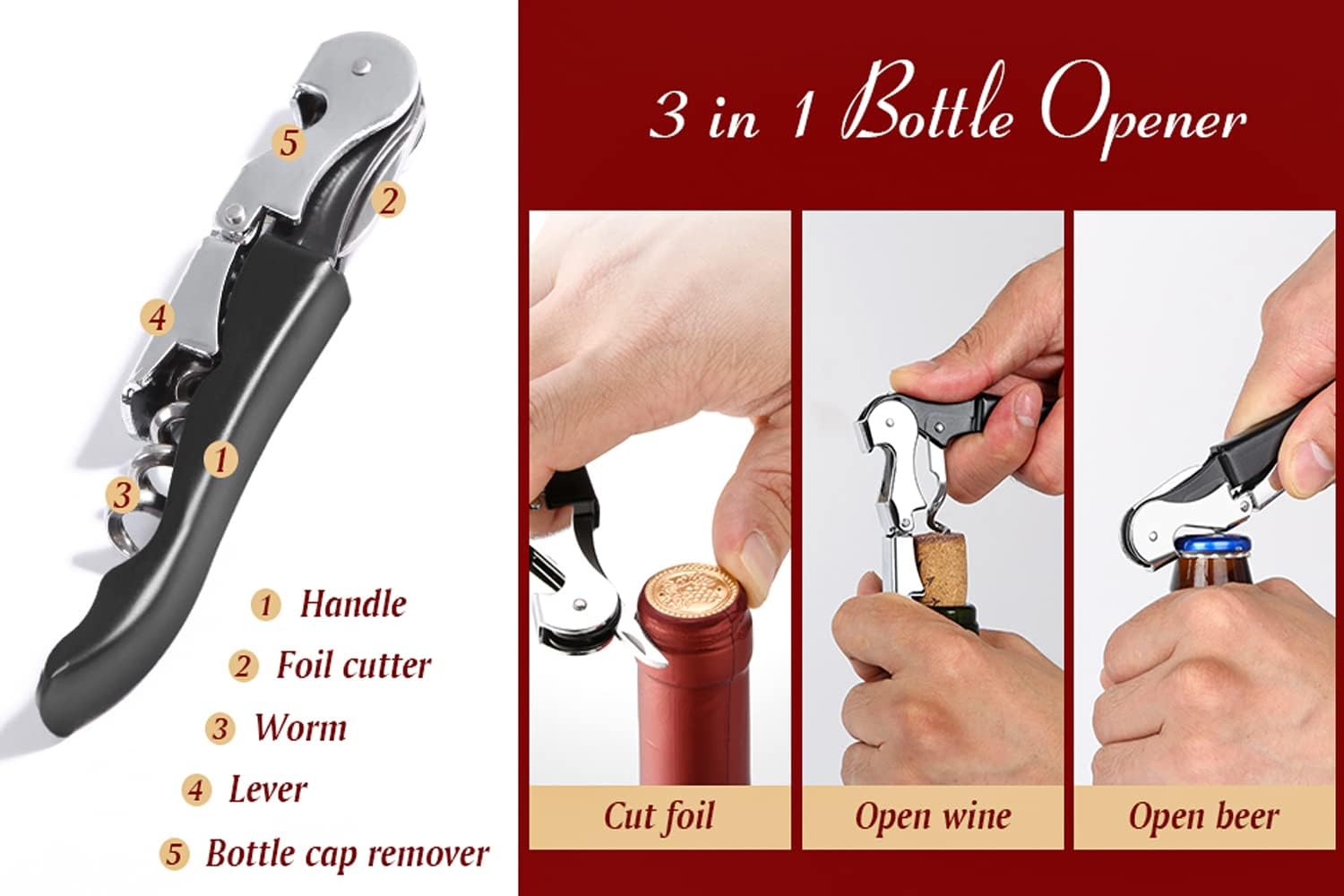 5
2
4
1
3

1 Handle
2 Foil cutter
3 Worm
4 Lever
5 Bottle cap remover

3 in 1 Bottle Opener

Cut foil

Open wine

Open beer