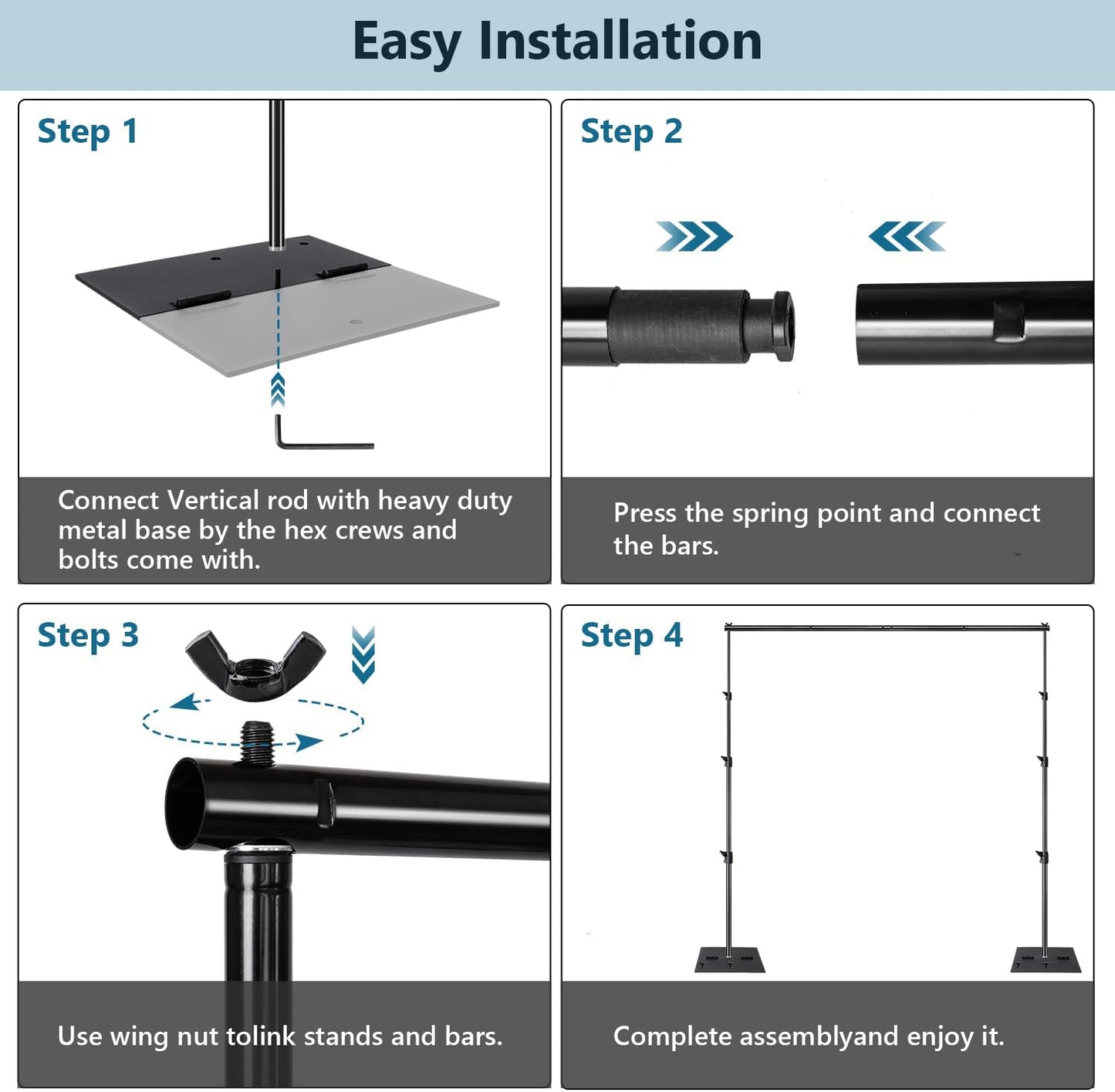 Easy Installation

Step 1

Connect Vertical rod with heavy duty metal base by the hex crews and bolts come with.

Step 2

Press the spring point and connect the bars.

Step 3

Use wing nut tolink stands and bars.

Step 4

Complete assemblyand enjoy it.