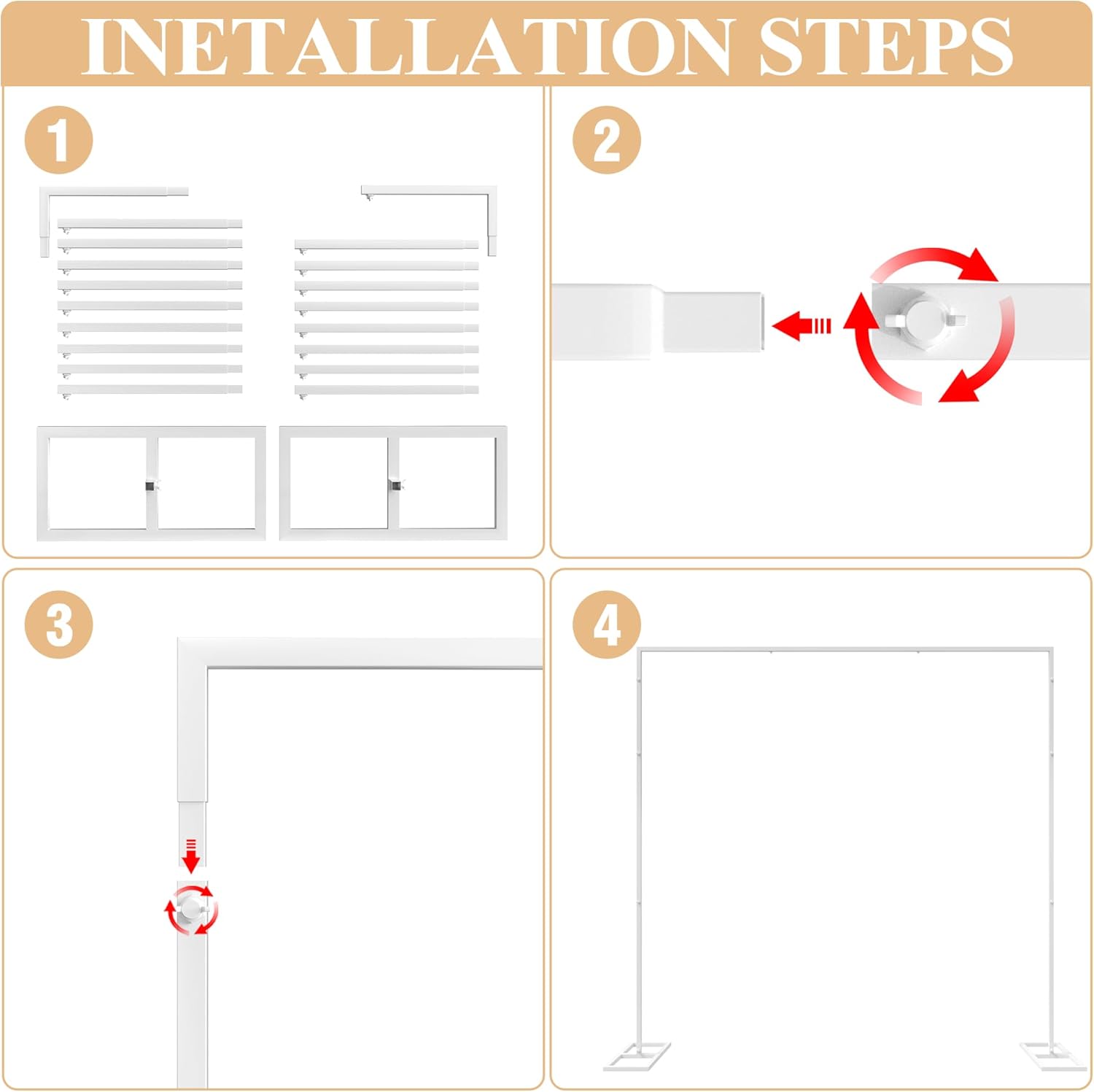 INETALLATION STEPS

1

2

3

4