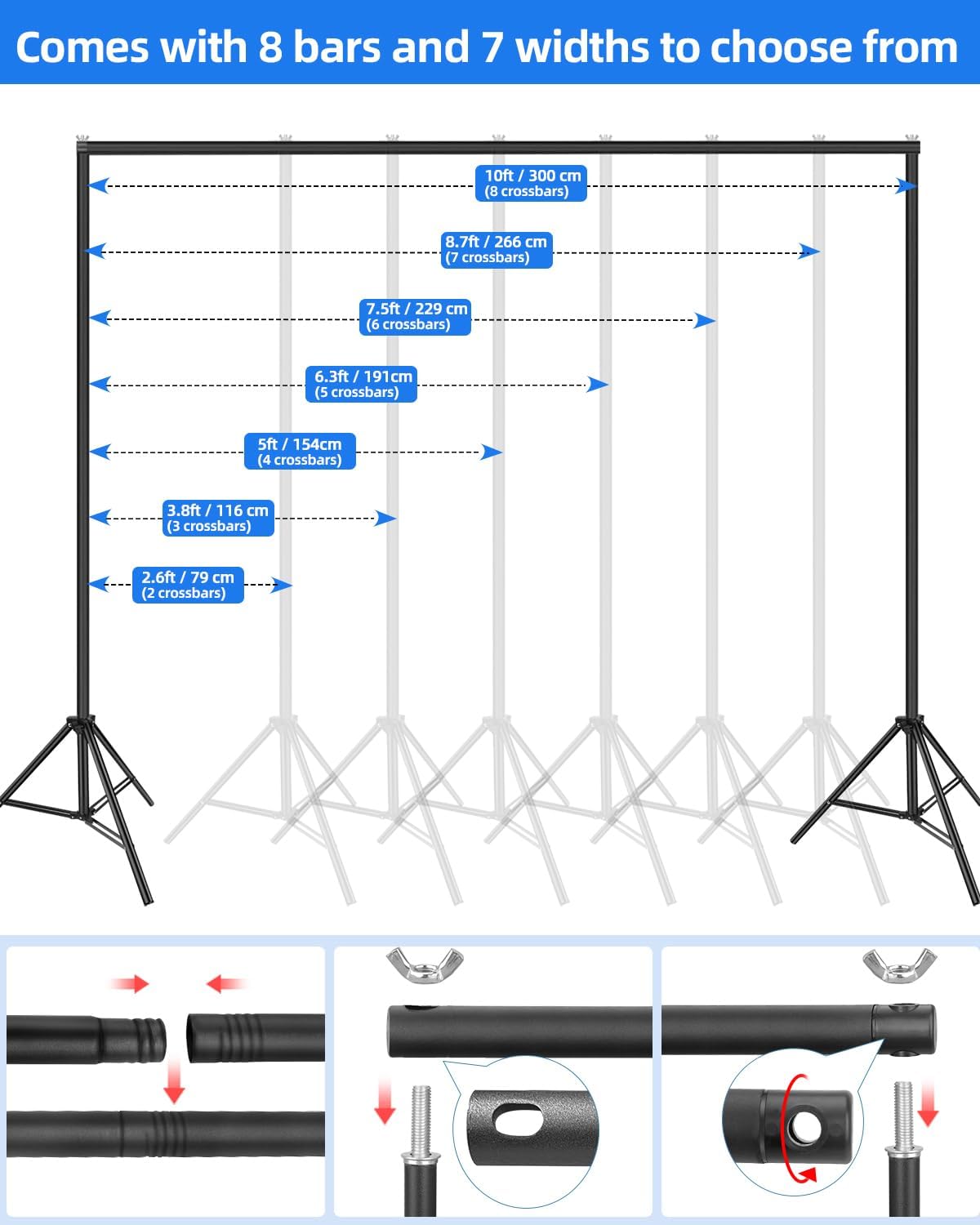 Comes with 8 bars and 7 widths to choose from

10ft / 300 cm
(8 crossbars)

8.7ft / 266 cm
(7 crossbars)

7.5ft / 229 cm
(6 crossbars)

6.3ft / 191cm
(5 crossbars)

5ft / 154cm
(4 crossbars)

3.8ft / 116 cm
(3 crossbars)

2.6ft / 79 cm
(2 crossbars)