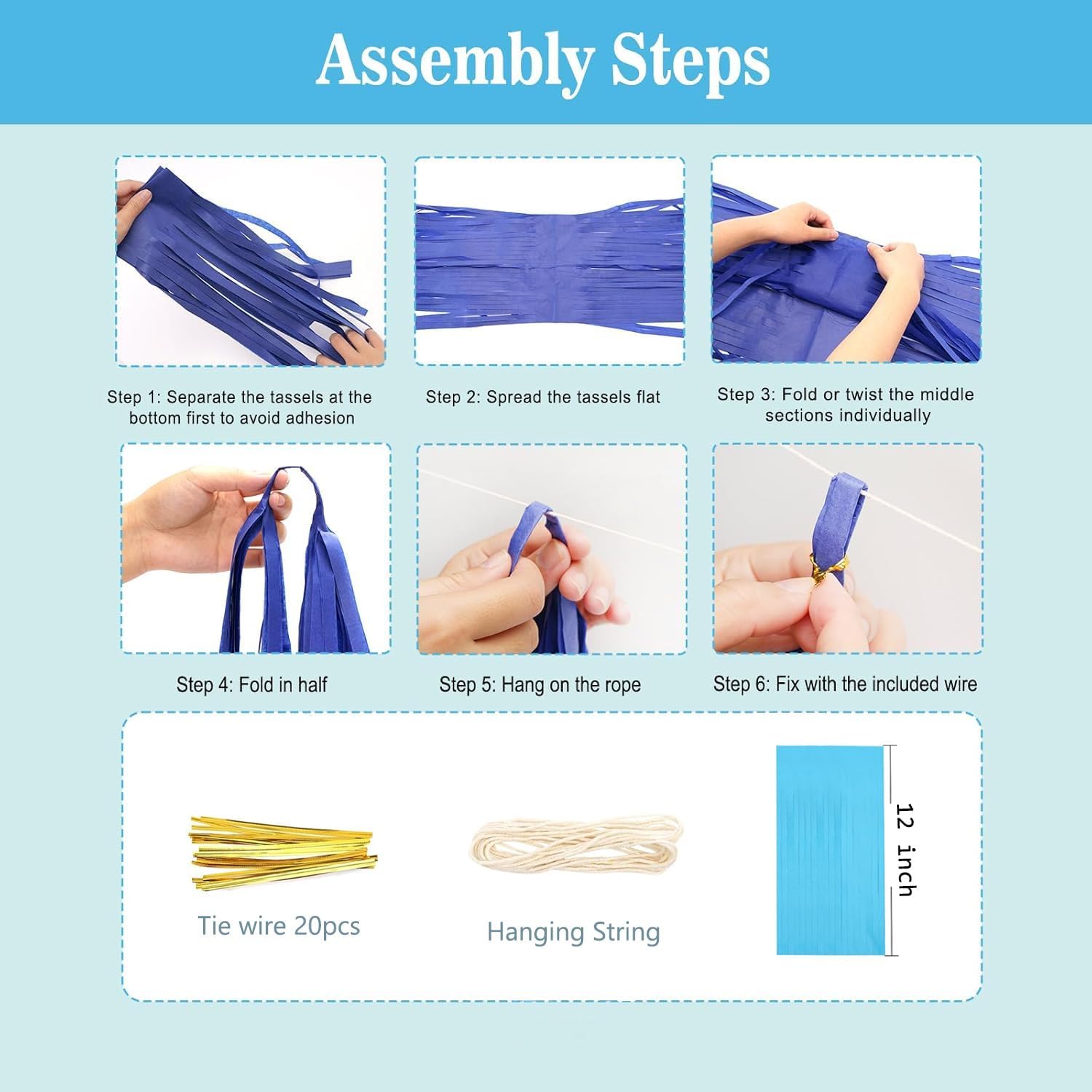 Assembly Steps

Step 1: Separate the tassels at the bottom first to avoid adhesion

Step 2: Spread the tassels flat

Step 3: Fold or twist the middle sections individually

Step 4: Fold in half

Step 5: Hang on the rope

Step 6: Fix with the included wire

Tie wire 20pcs

Hanging String

12 inch