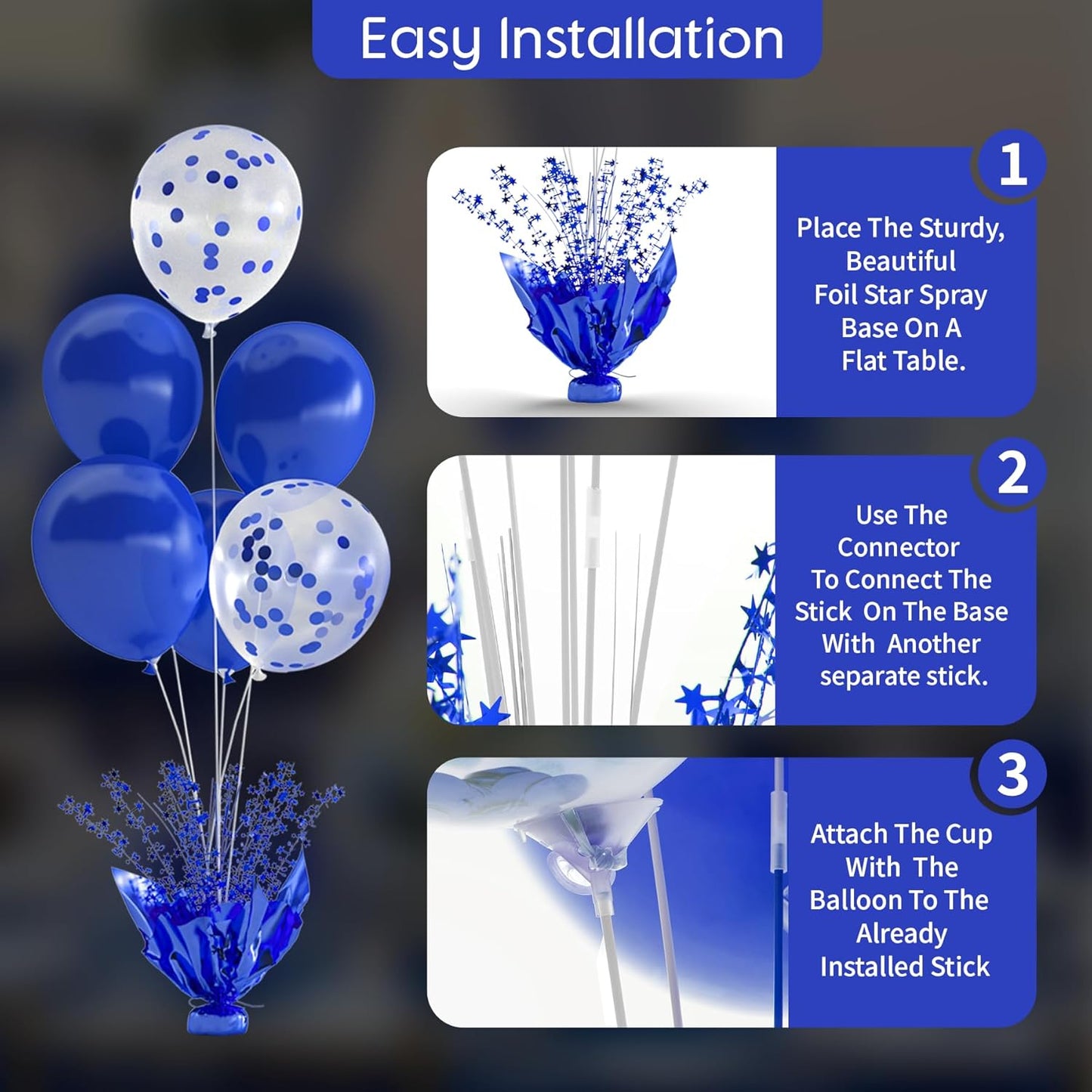 Easy Installation

1

Place The Sturdy, Beautiful Foil Star Spray Base On A Flat Table.

2

Use The Connector To Connect The Stick On The Base With Another separate stick.

3

Attach The Cup With The Balloon To The Already Installed Stick