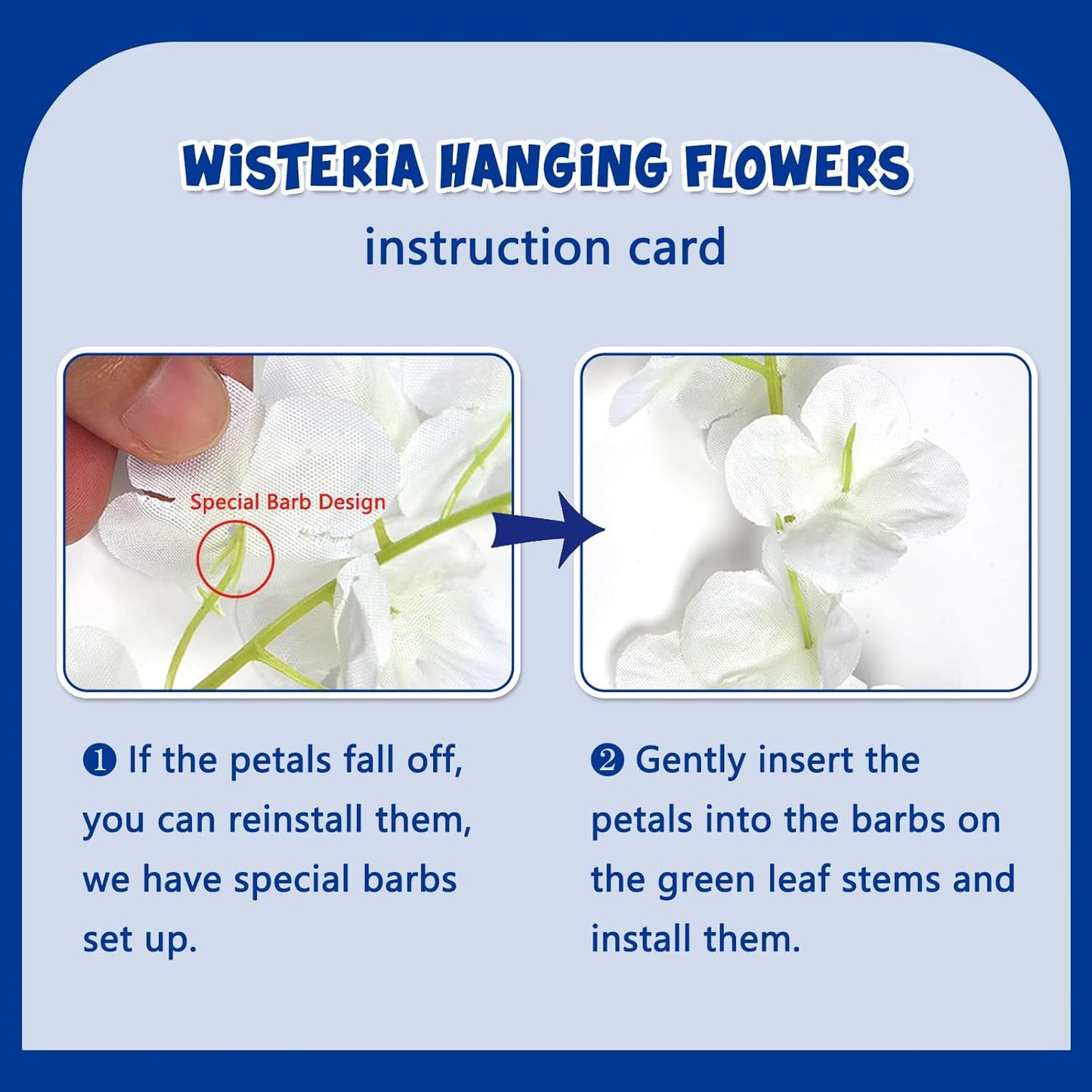 WiSTERiA HANGiNG FLOWERS

instruction card

Special Barb Design

❶ If the petals fall off, you can reinstall them, we have special barbs set up.

❷ Gently insert the petals into the barbs on the green leaf stems and install them.