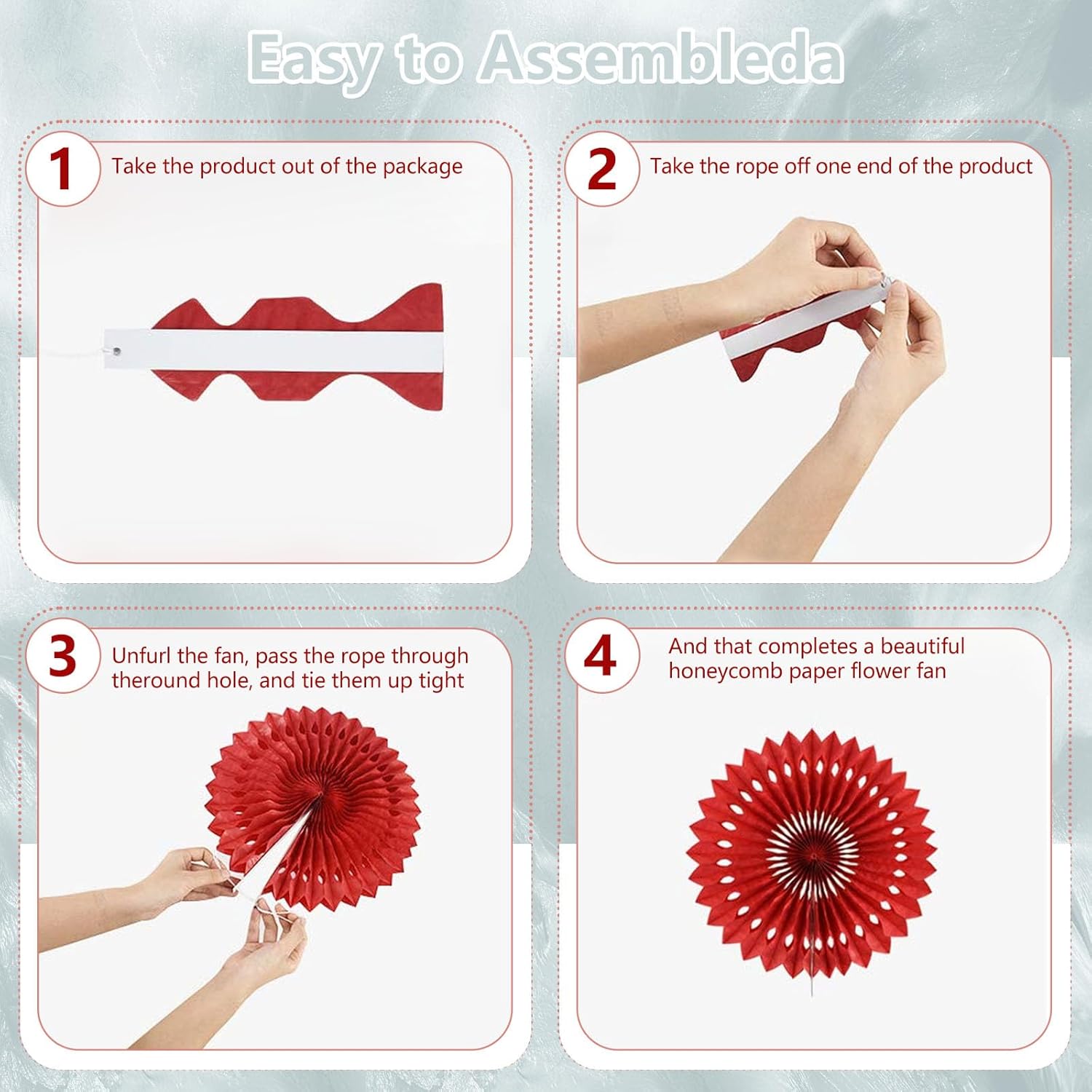 Easy to Assembleda

1 Take the product out of the package

2 Take the rope off one end of the product

3 Unfurl the fan, pass the rope through theround hole, and tie them up tight

4 And that completes a beautiful honeycomb paper flower fan