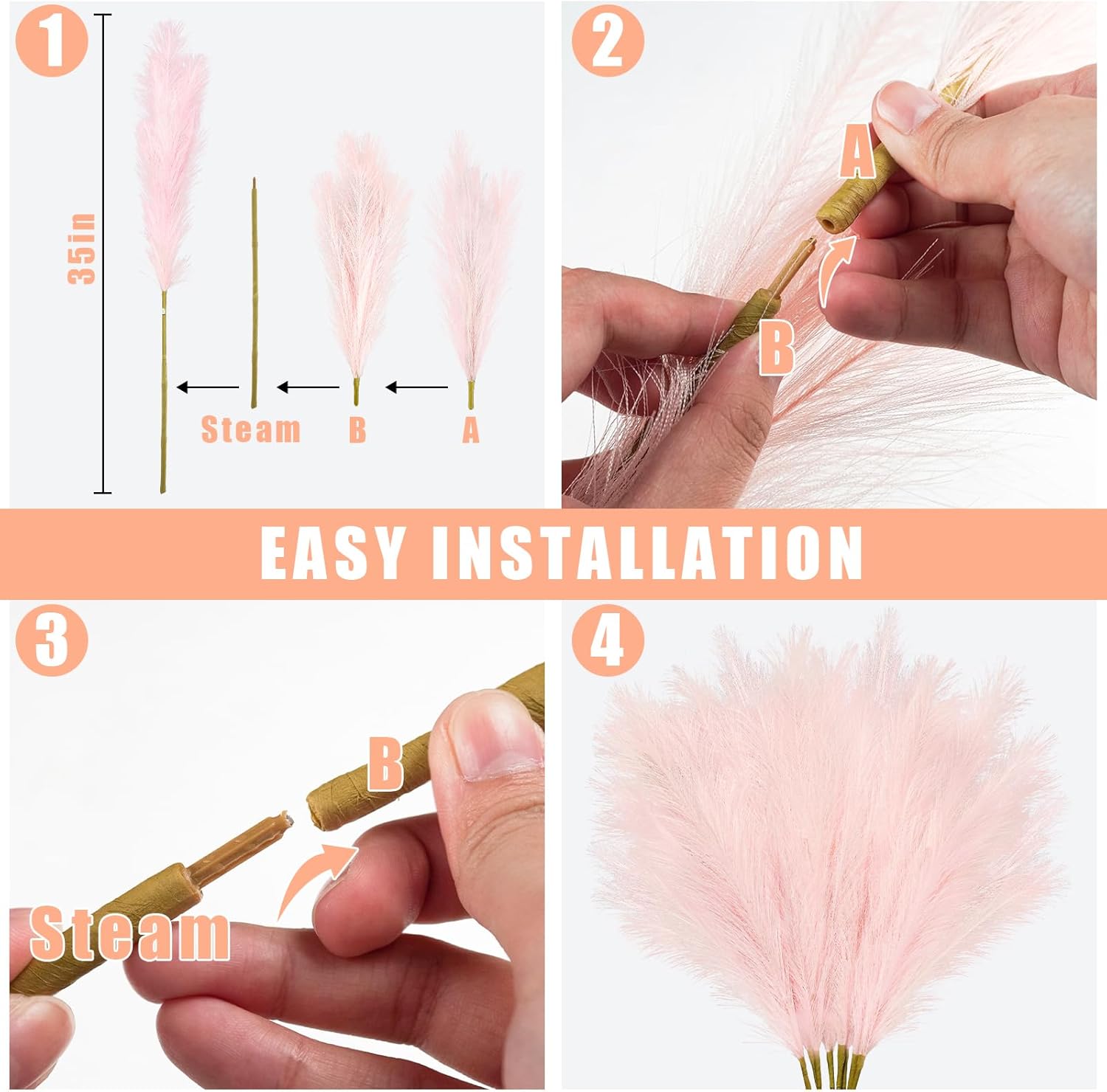 1

35in

Steam B A

2

A

B

EASY INSTALLATION

3

B

Steam

4