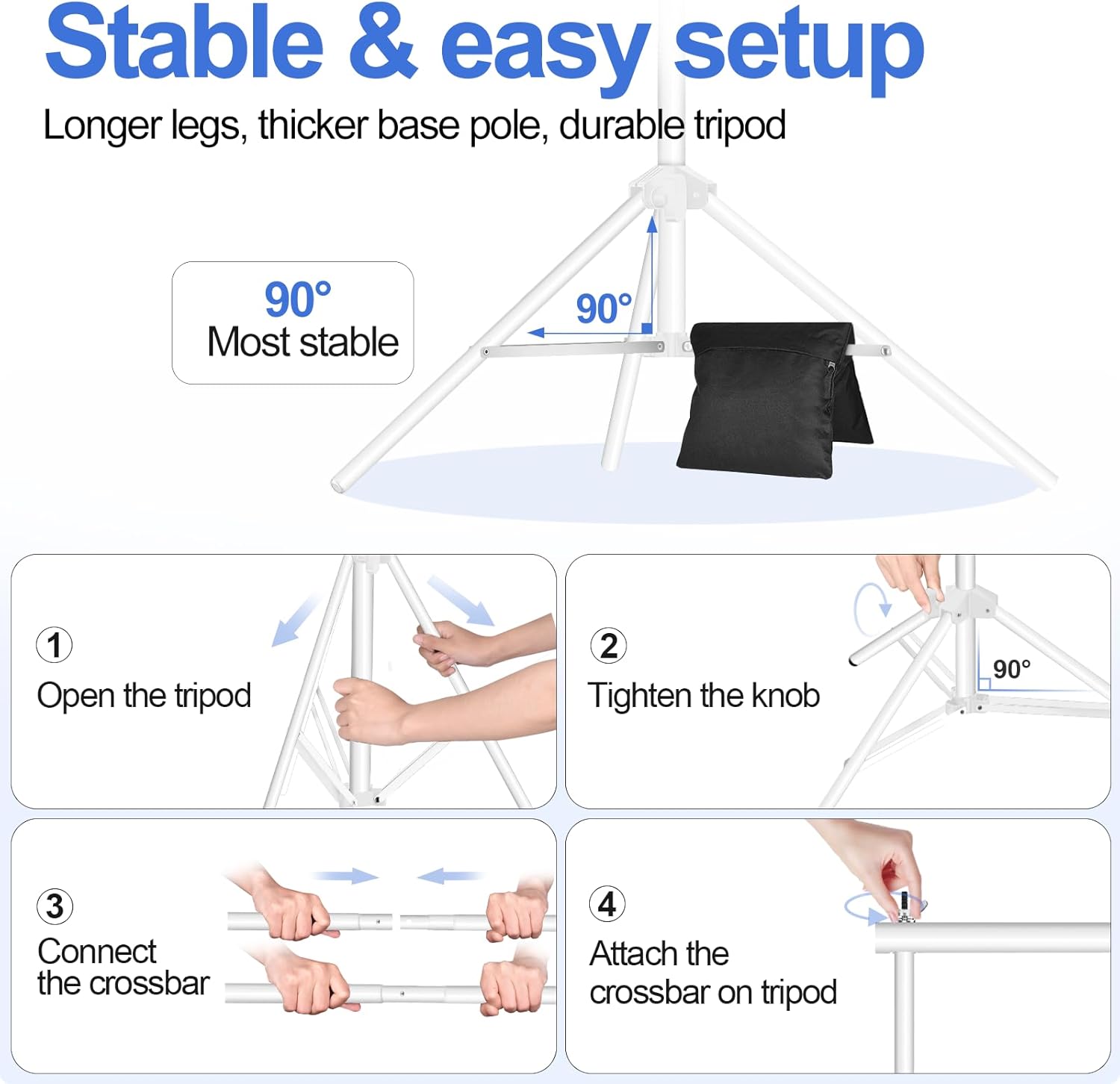 Stable & easy setup

Longer legs, thicker base pole, durable tripod

90°
Most stable

90°

1
Open the tripod

2
Tighten the knob

90°

3
Connect the crossbar

4
Attach the crossbar on tripod