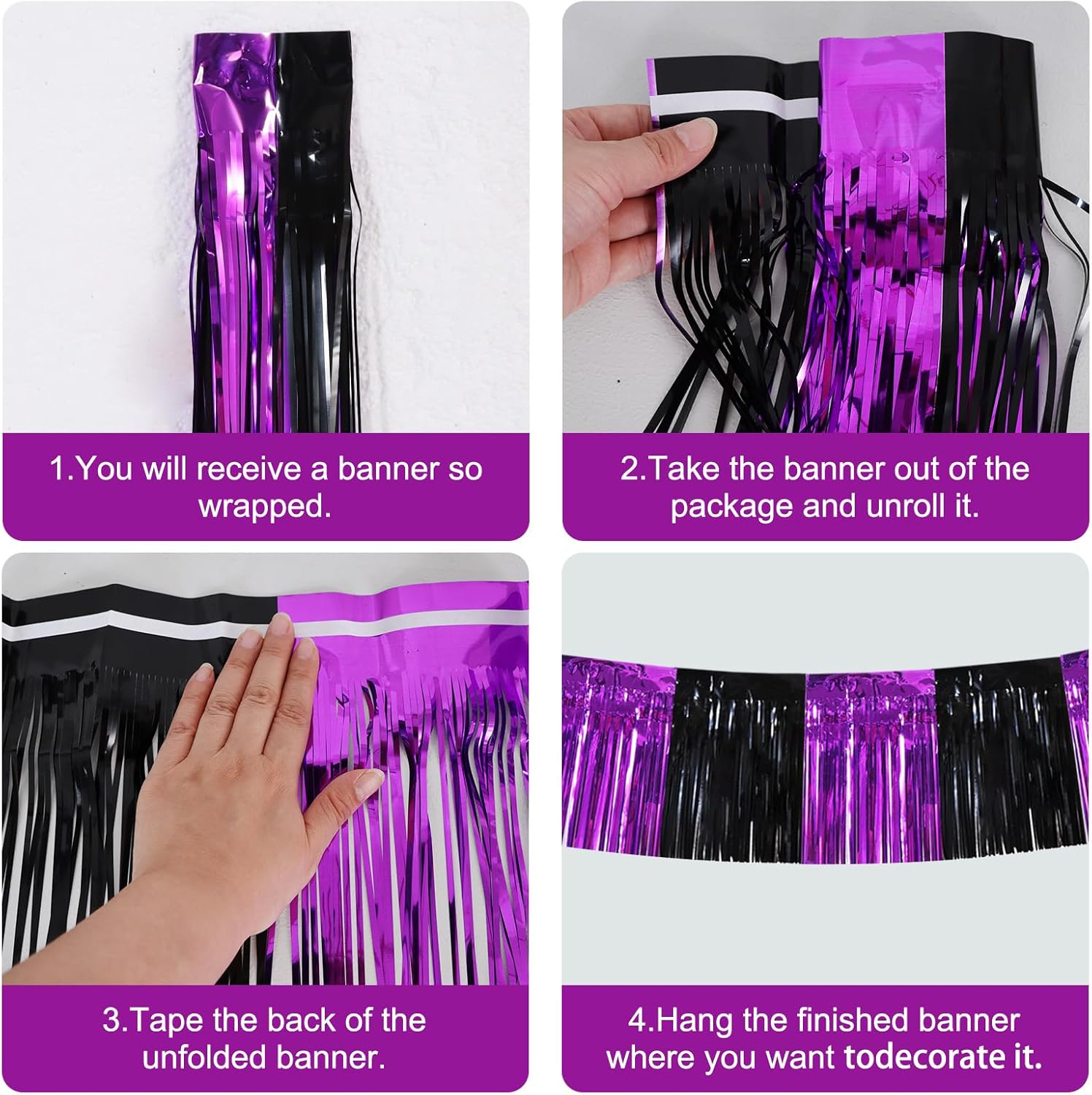 1.You will receive a banner so wrapped.

2.Take the banner out of the package and unroll it.

3.Tape the back of the unfolded banner.

4.Hang the finished banner where you want todecorate it.