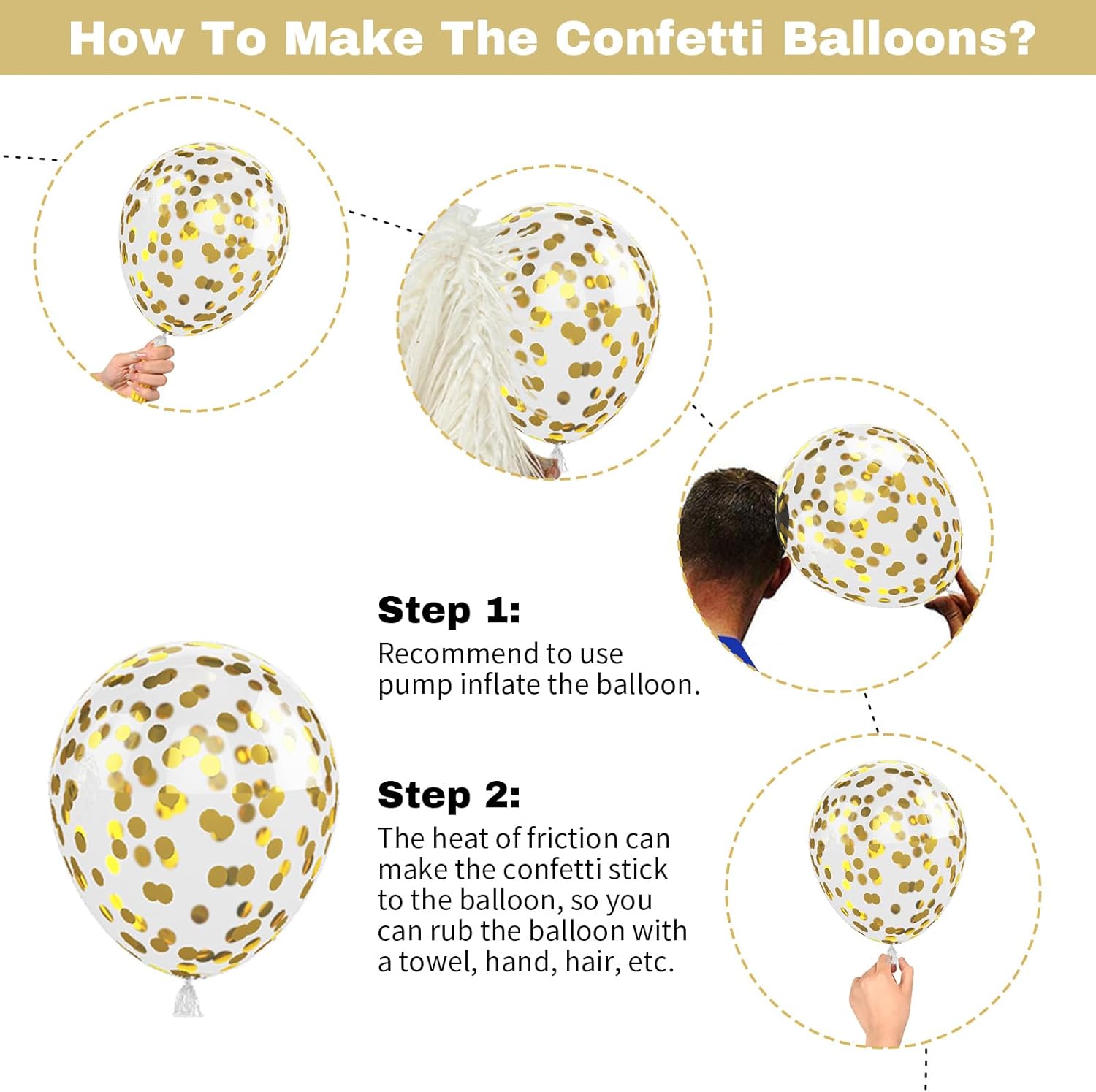 How To Make The Confetti Balloons?

Step 1:
Recommend to use pump inflate the balloon.

Step 2:
The heat of friction can make the confetti stick to the balloon, so you can rub the balloon with a towel, hand, hair, etc.