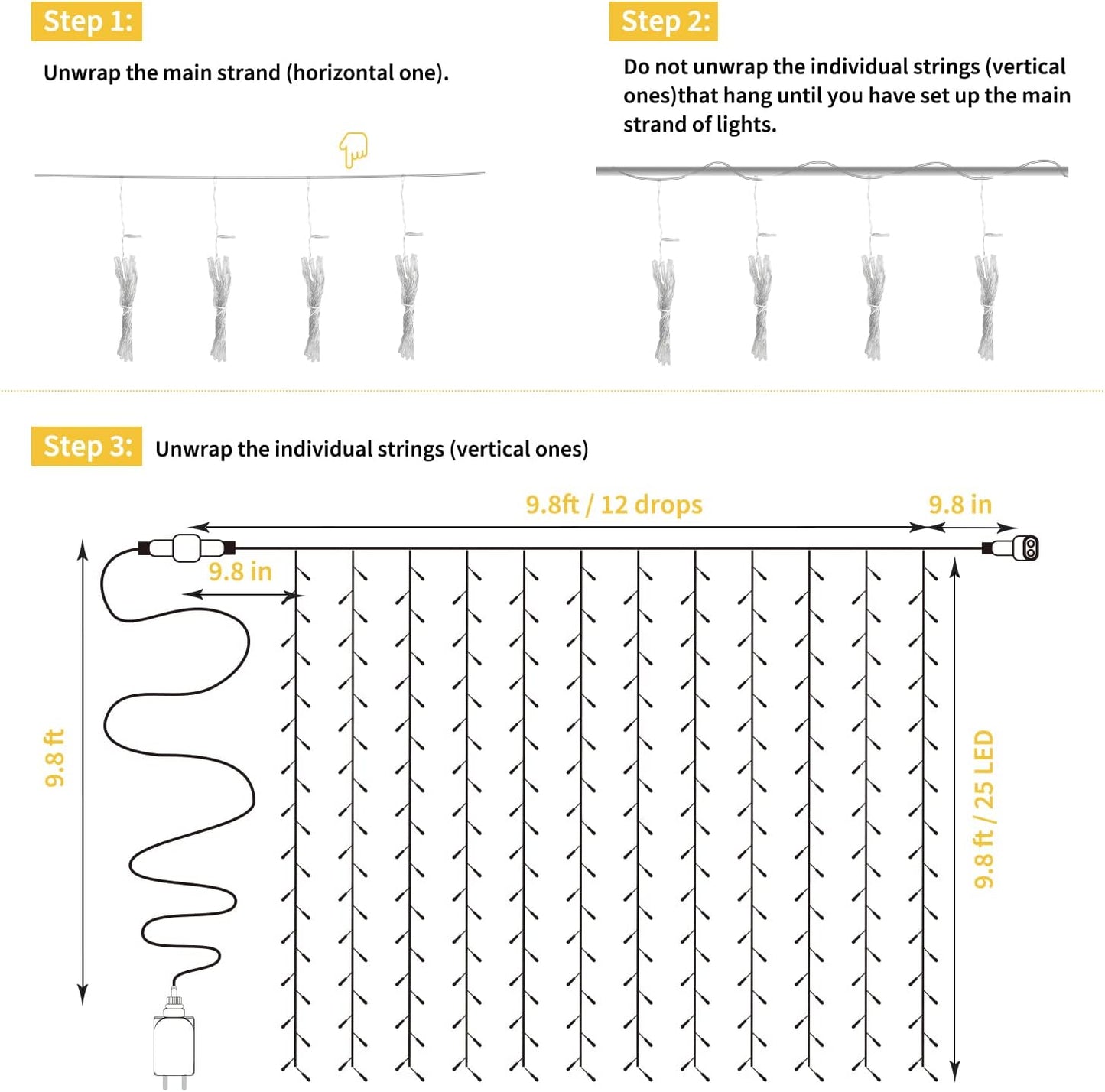 Step 1:

Unwrap the main strand (horizontal one).

Step 2:

Do not unwrap the individual strings (vertical ones)that hang until you have set up the main strand of lights.

Step 3:

Unwrap the individual strings (vertical ones)

9.8ft / 12 drops

9.8 in

9.8 in

9.8 ft

9.8 ft / 25 LED