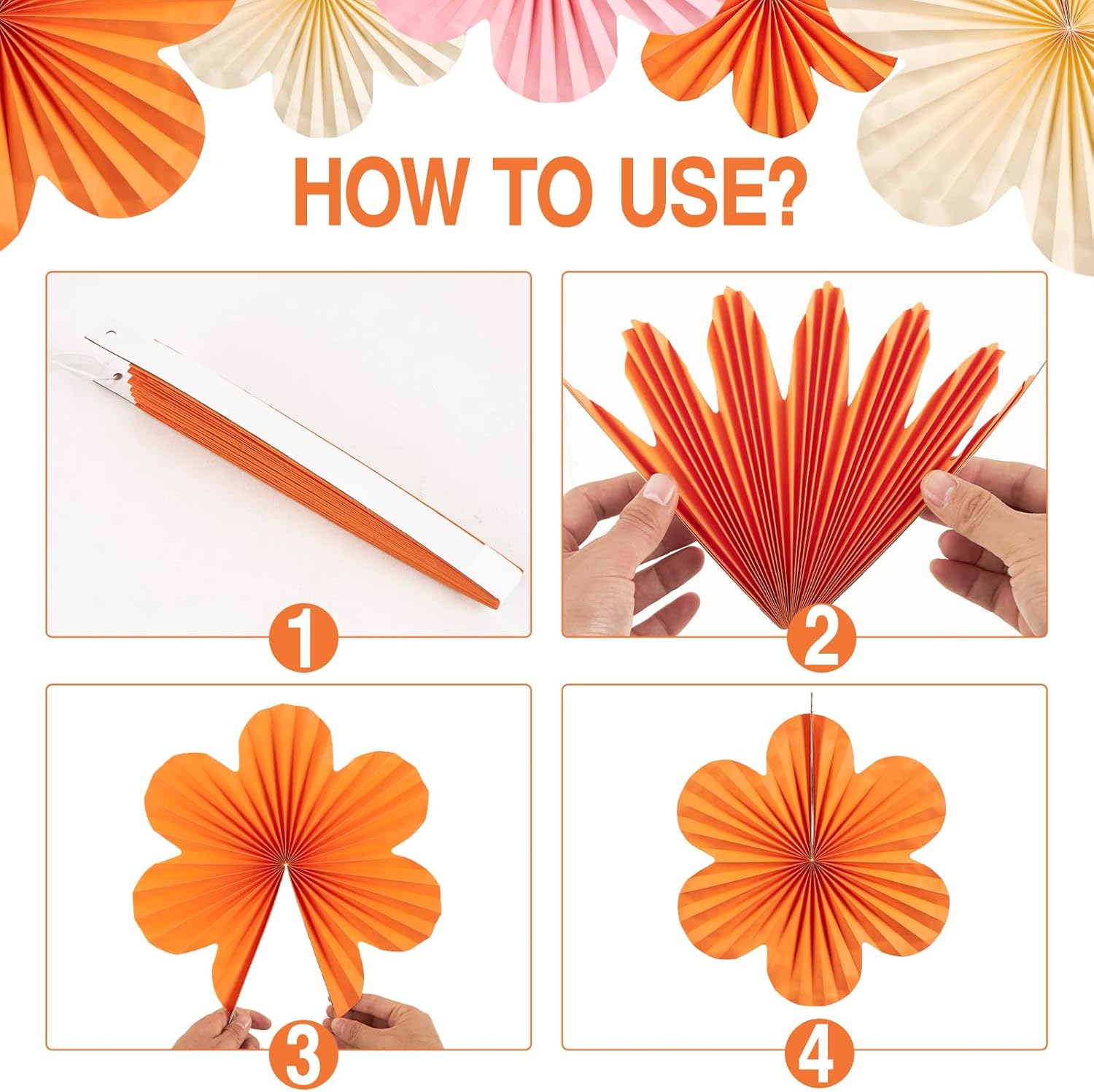 HOW TO USE?

1

2

3

4