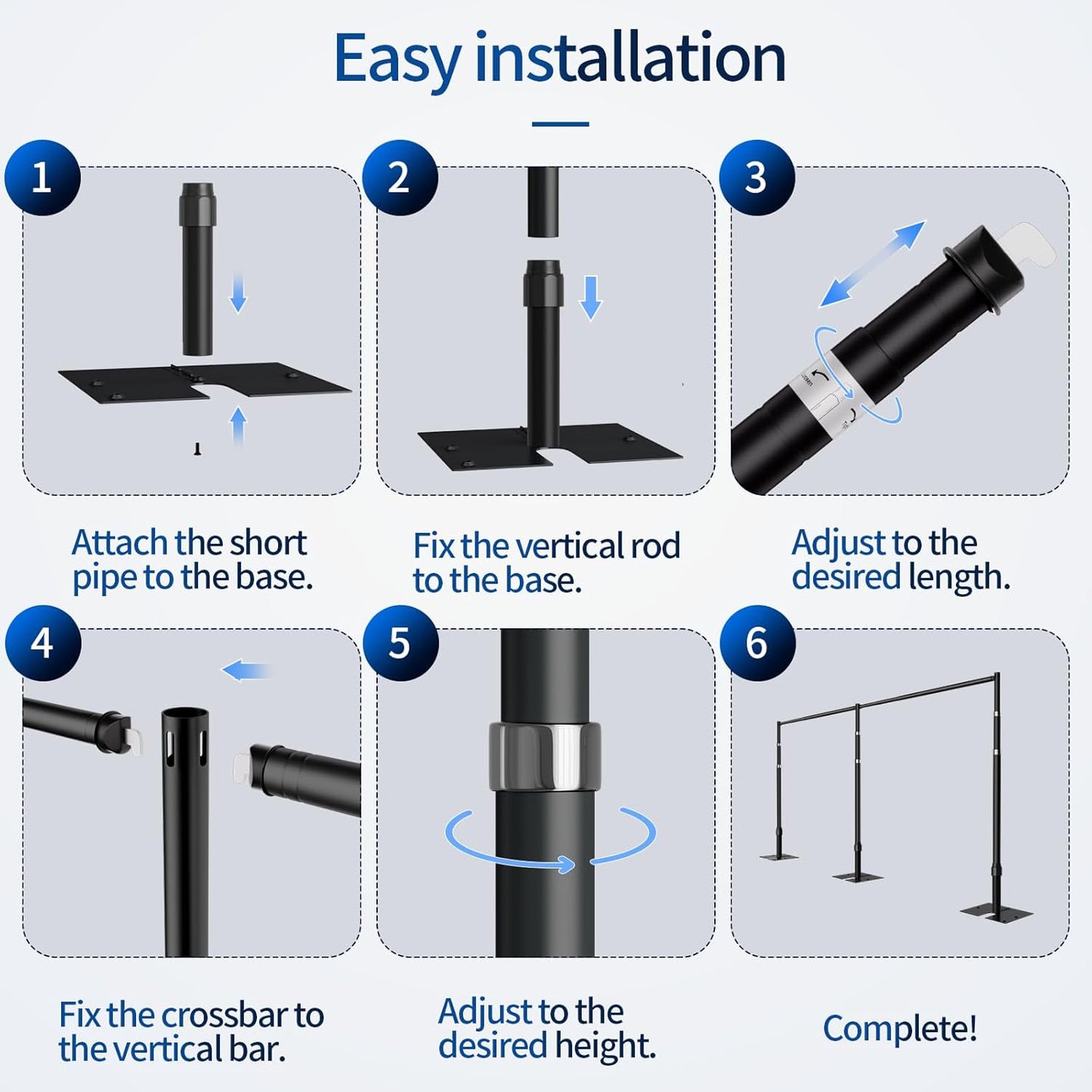 Easy installation

1

Attach the short pipe to the base.

2

Fix the vertical rod to the base.

3

Adjust to the desired length.

4

Fix the crossbar to the vertical bar.

5

Adjust to the desired height.

6

Complete!