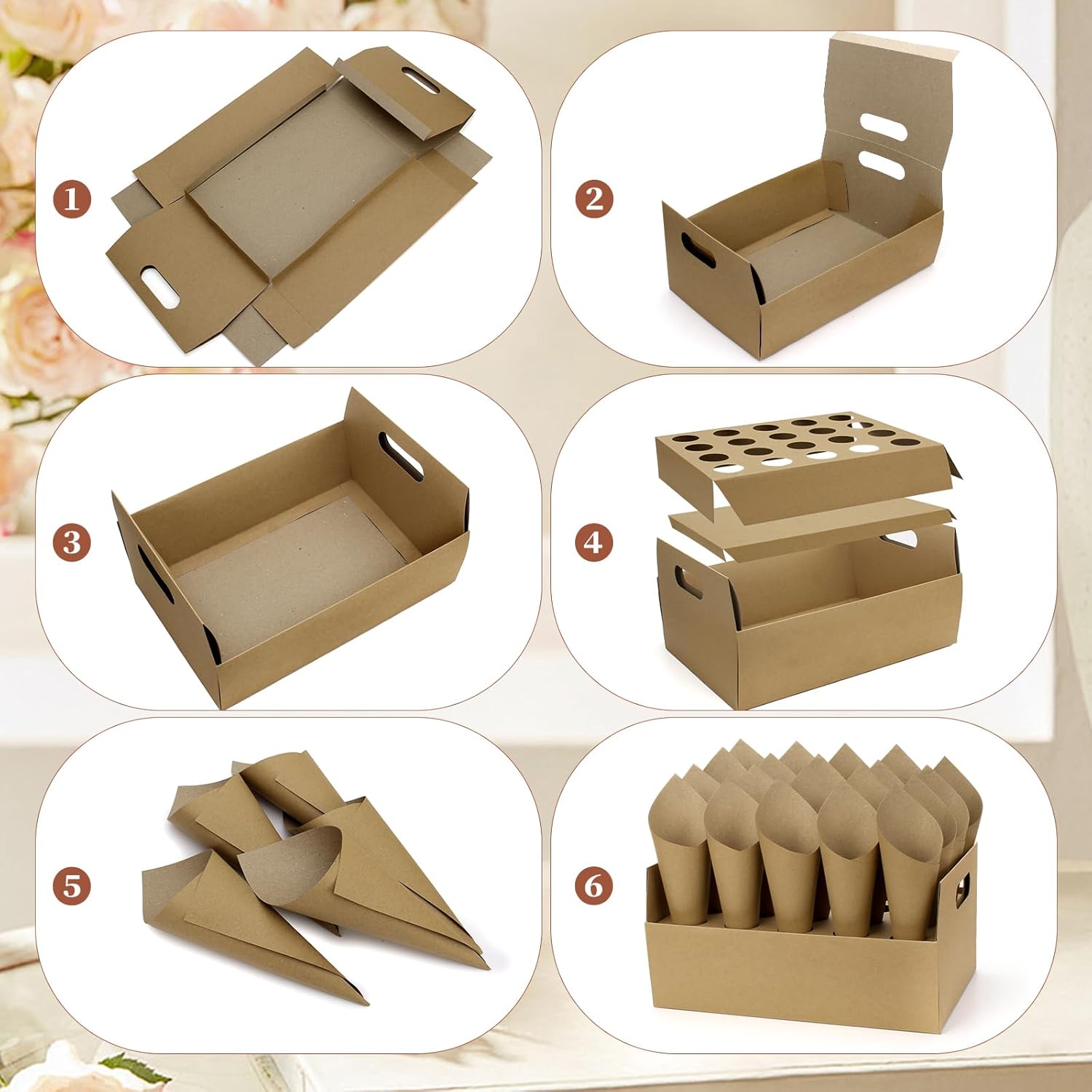 1

2

3

4

5

6