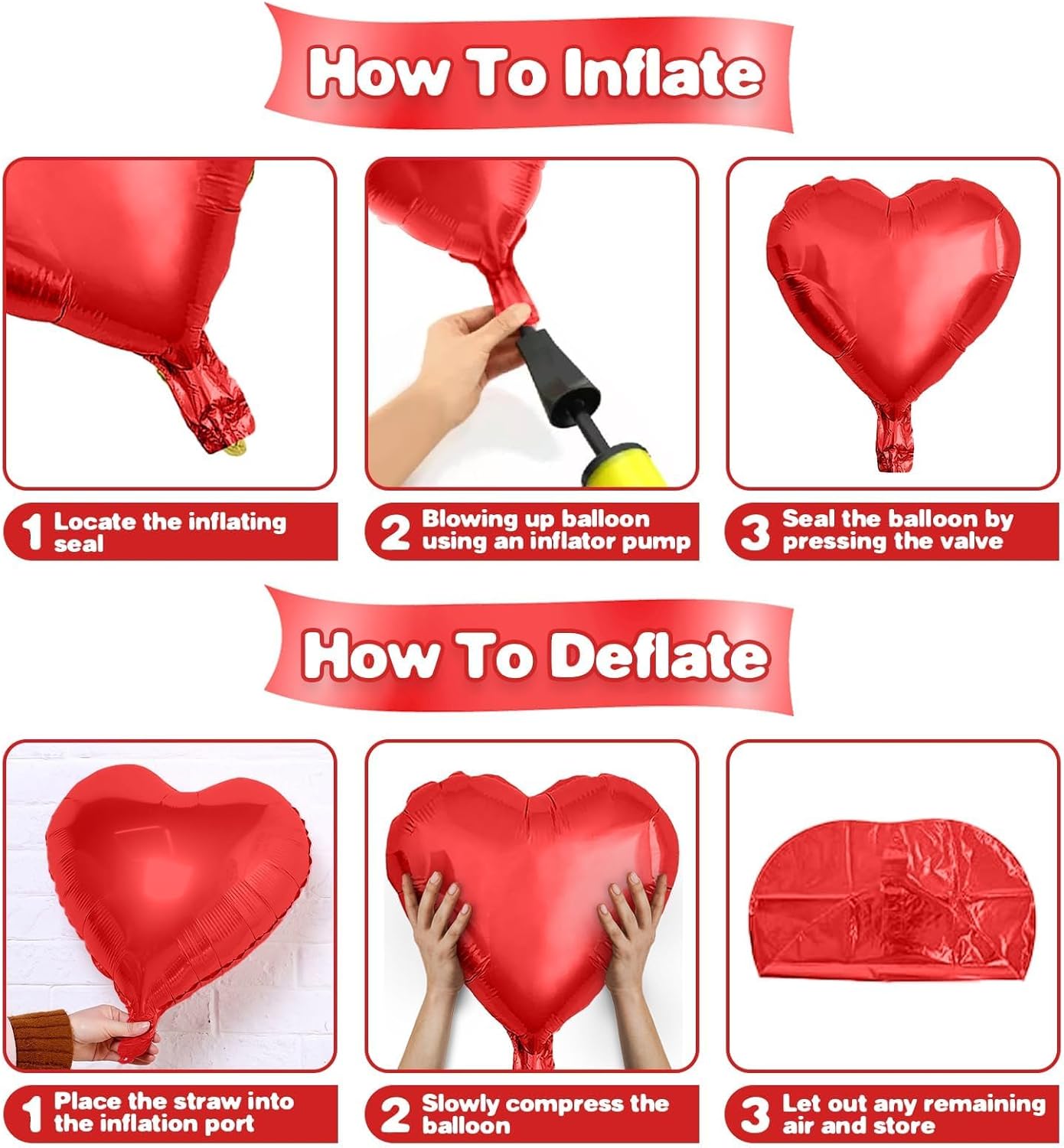 How To Inflate

1 Locate the inflating seal

2 Blowing up balloon using an inflator pump

3 Seal the balloon by pressing the valve

How To Deflate

1 Place the straw into the inflation port

2 Slowly compress the balloon

3 Let out any remaining air and store