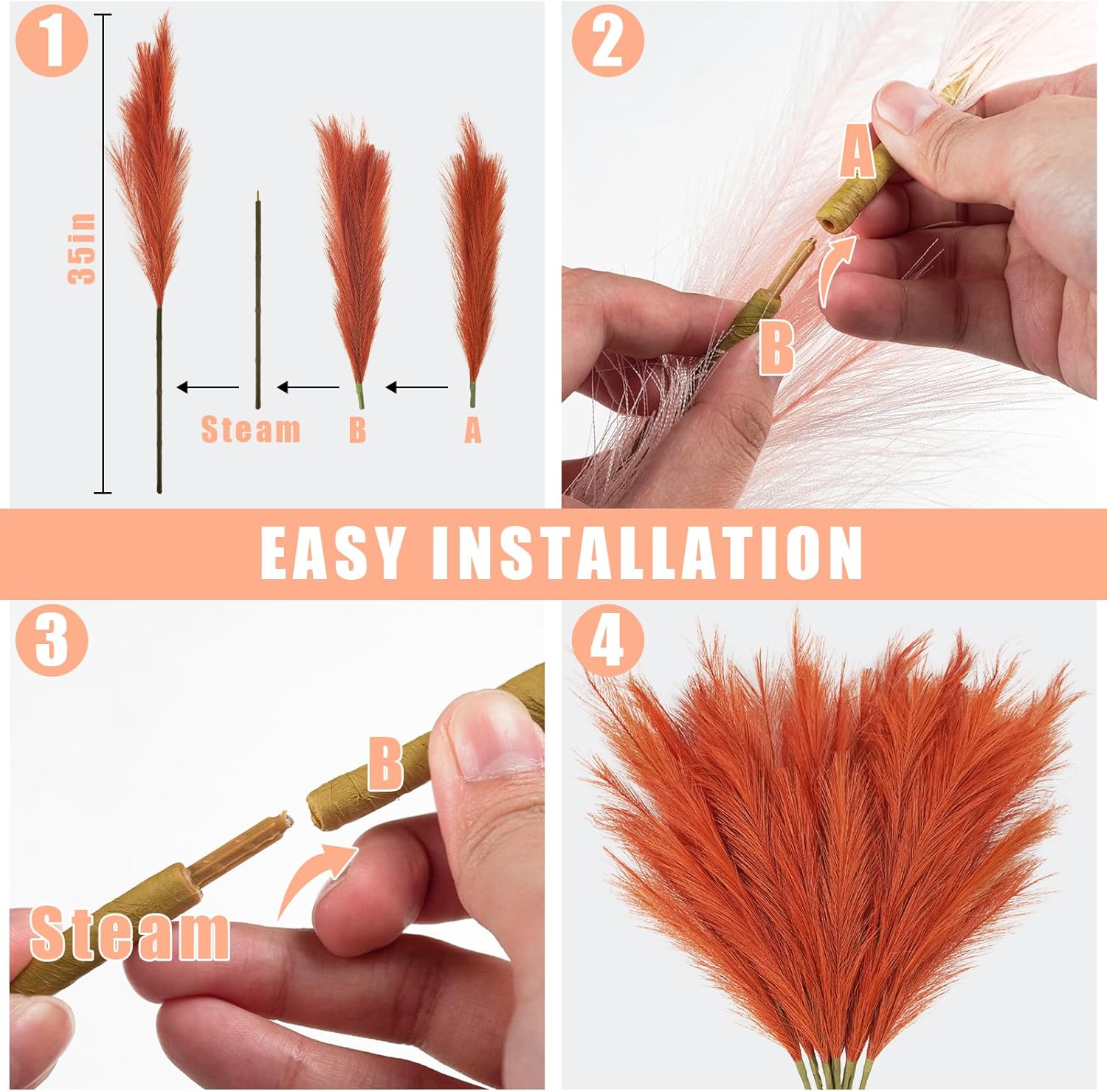 1

35in

Steam B A

2

A

B

EASY INSTALLATION

3

B

Steam

4