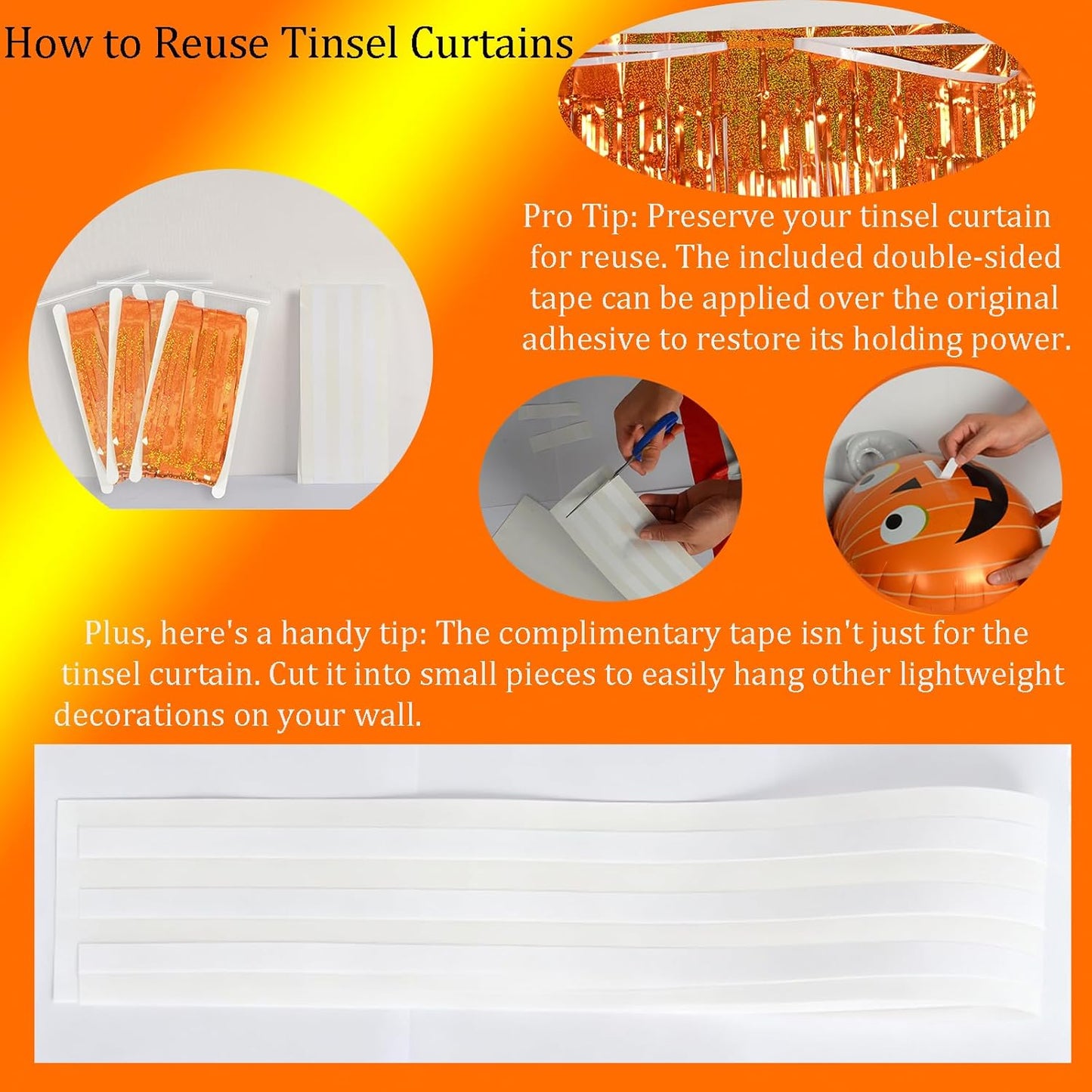 How to Reuse Tinsel Curtains

Pro Tip: Preserve your tinsel curtain for reuse. The included double-sided tape can be applied over the original adhesive to restore its holding power.

Plus, here's a handy tip: The complimentary tape isn't just for the tinsel curtain. Cut it into small pieces to easily hang other lightweight decorations on your wall.