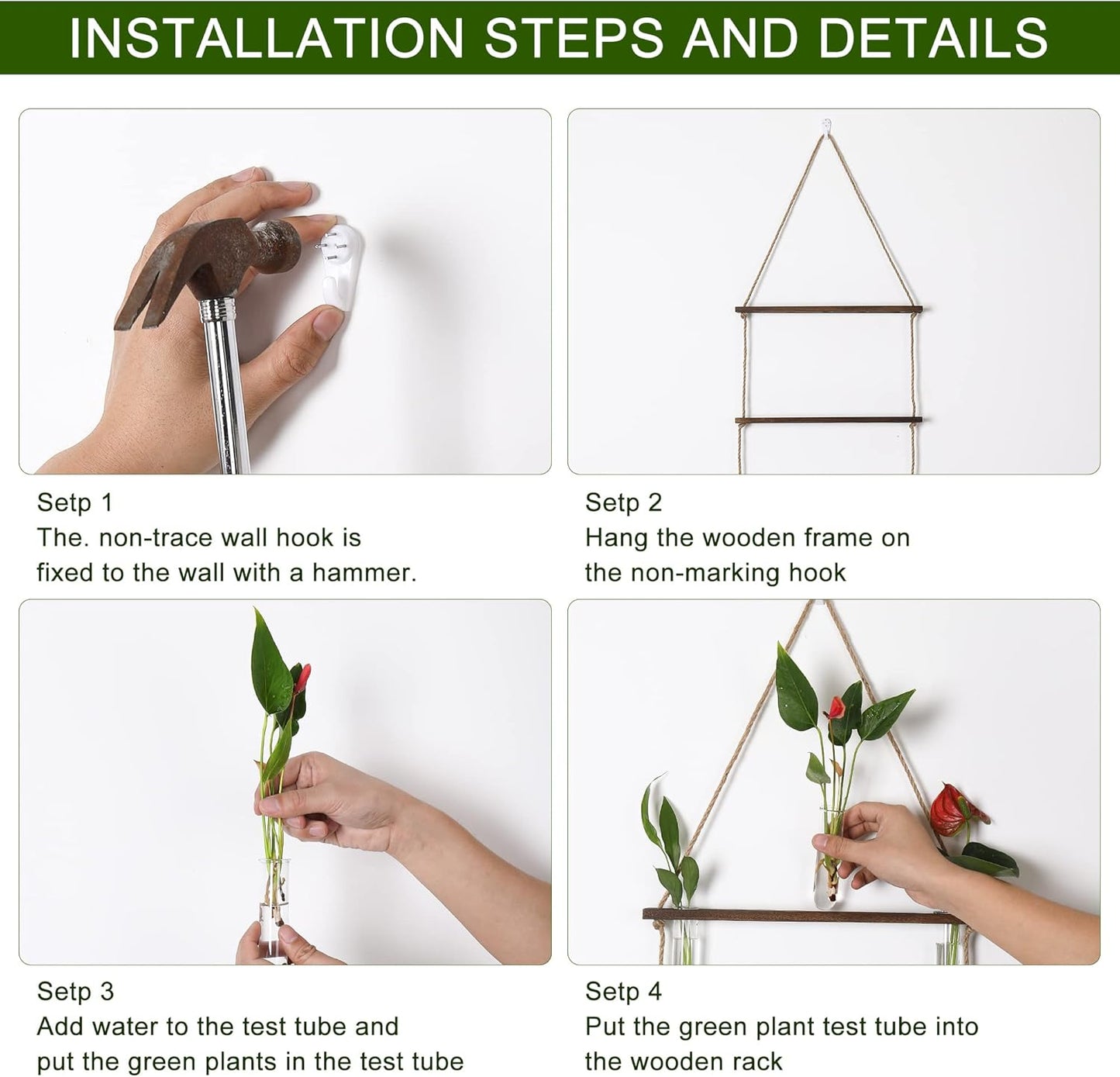 INSTALLATION STEPS AND DETAILS

Setp 1
The. non-trace wall hook is fixed to the wall with a hammer.

Setp 2
Hang the wooden frame on the non-marking hook

Setp 3
Add water to the test tube and put the green plants in the test tube

Setp 4
Put the green plant test tube into the wooden rack