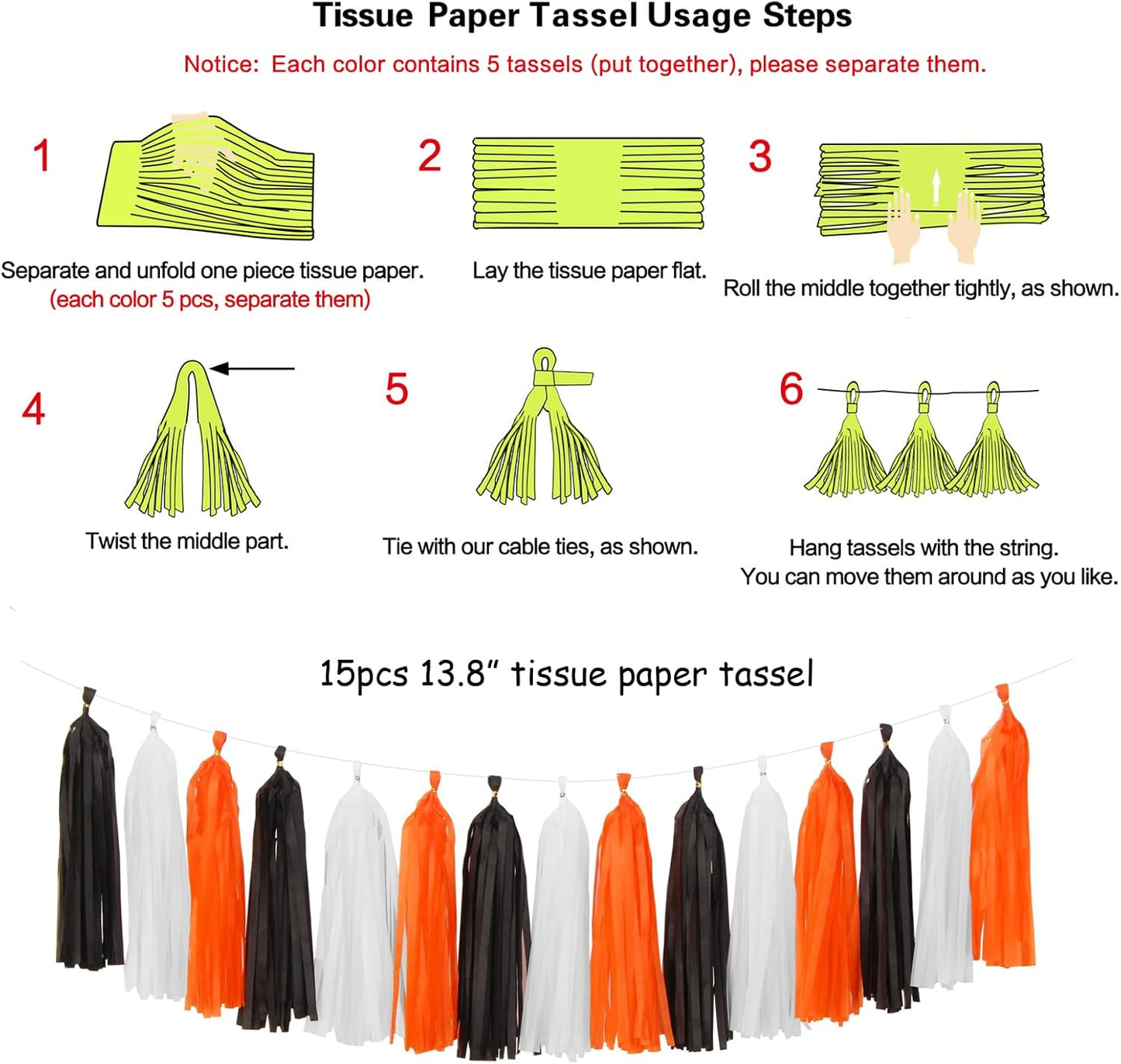 Tissue Paper Tassel Usage Steps

Notice: Each color contains 5 tassels (put together), please separate them.

1

Separate and unfold one piece tissue paper.
(each color 5 pcs, separate them)

2

Lay the tissue paper flat.

3

Roll the middle together tightly, as shown.

4

Twist the middle part.

5

Tie with our cable ties, as shown.

6

Hang tassels with the string.
You can move them around as you like.

15pcs 13.8" tissue paper tassel