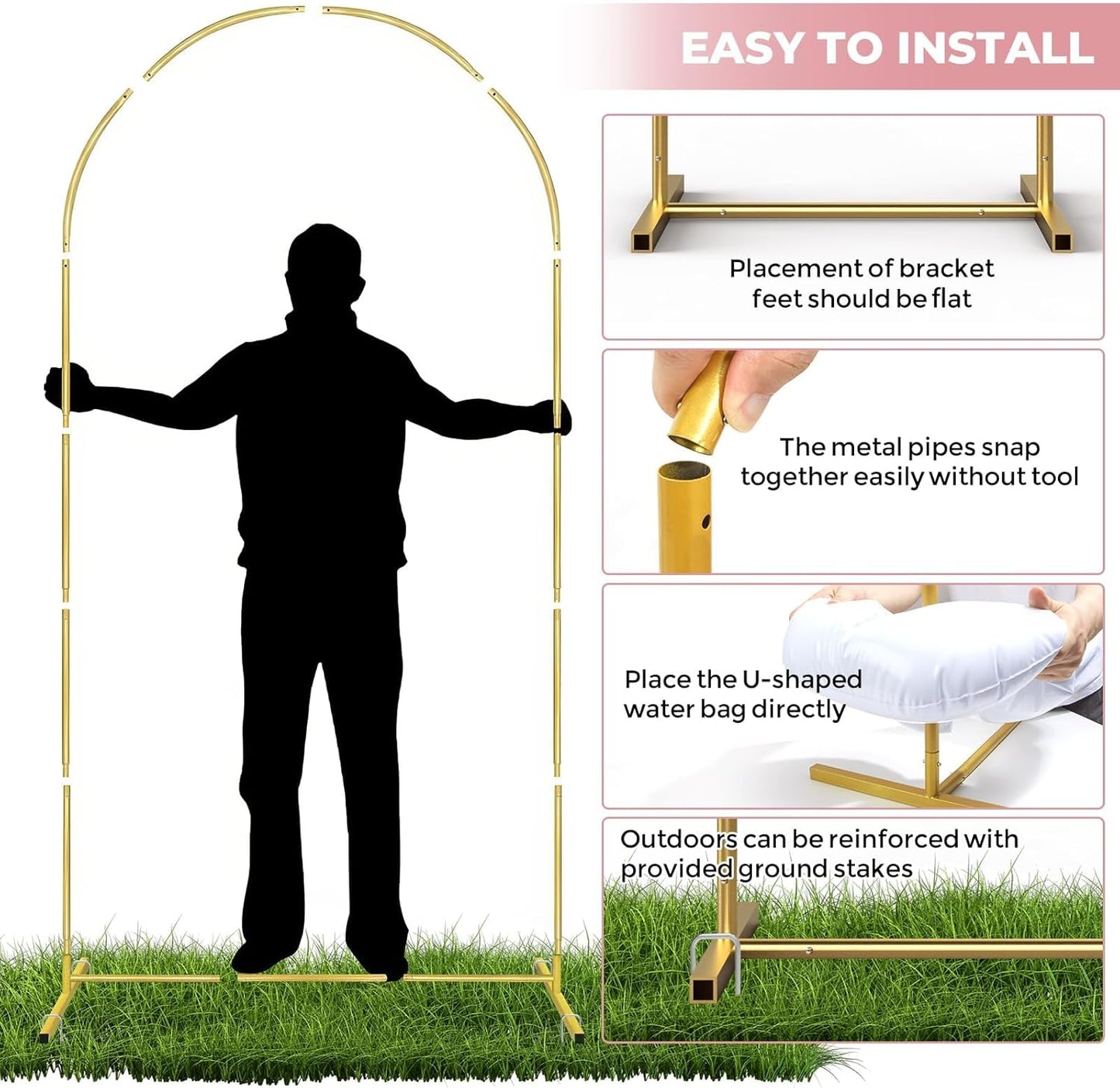 EASY TO INSTALL

Placement of bracket feet should be flat

The metal pipes snap together easily without tool

Place the U-shaped water bag directly

Outdoors can be reinforced with provided ground stakes