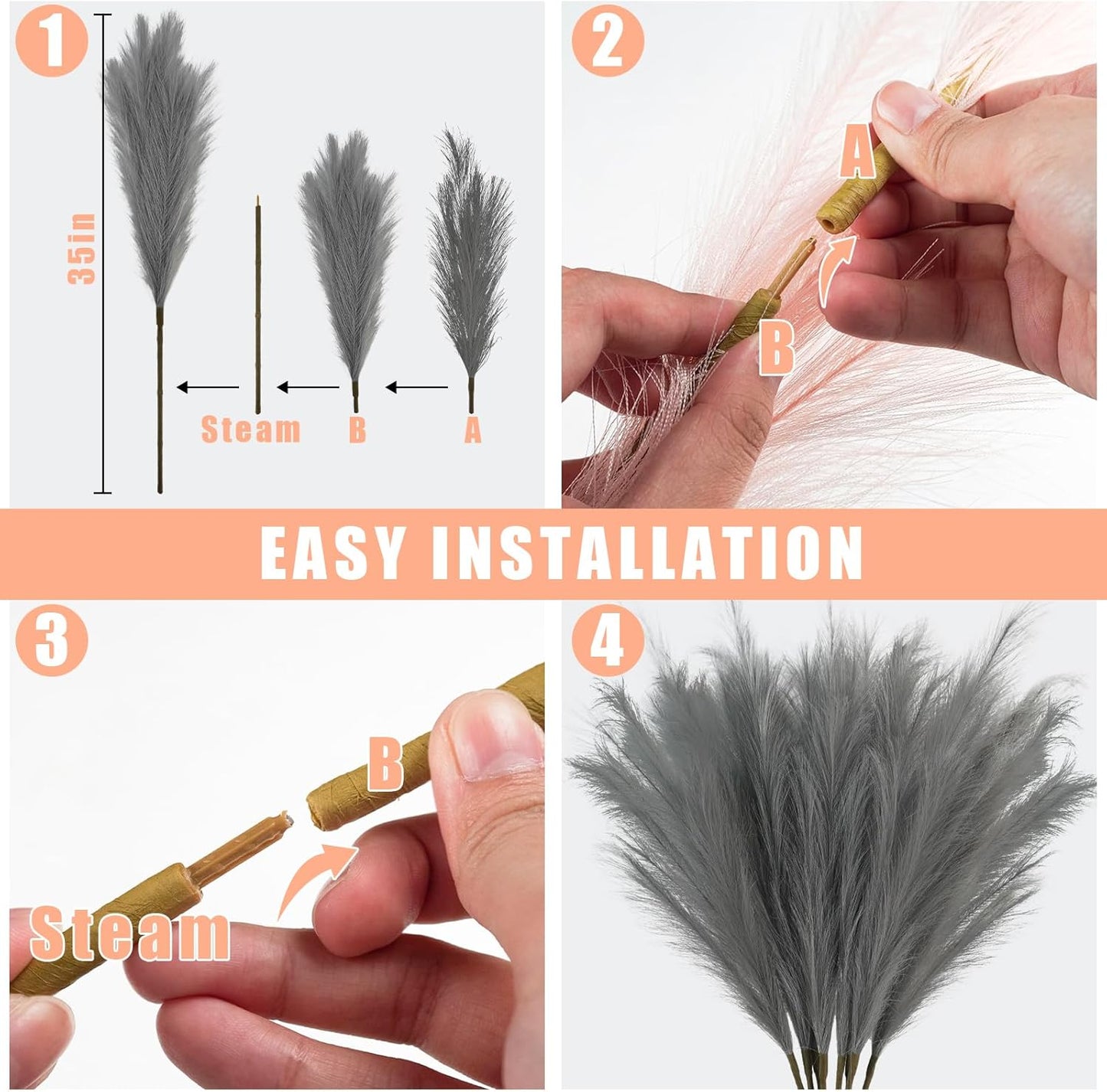 1

35in

Steam

B

A

2

A

B

EASY INSTALLATION

3

B

Steam

4