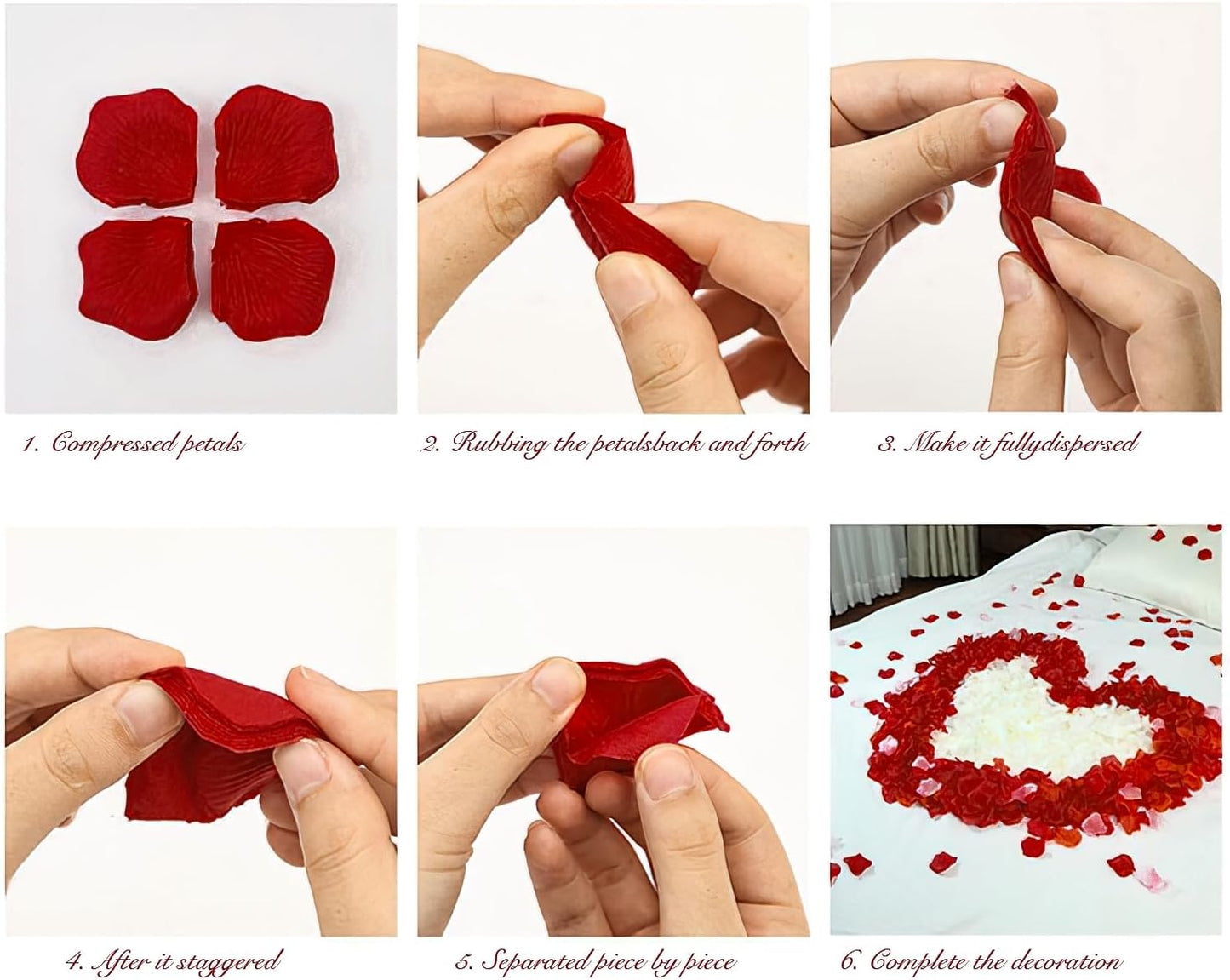 1. Compressed petals

2. Rubbing the petalsback and forth

3. Make it fullydispersed

4. After it staggered

5. Separated piece by piece

6. Complete the decoration