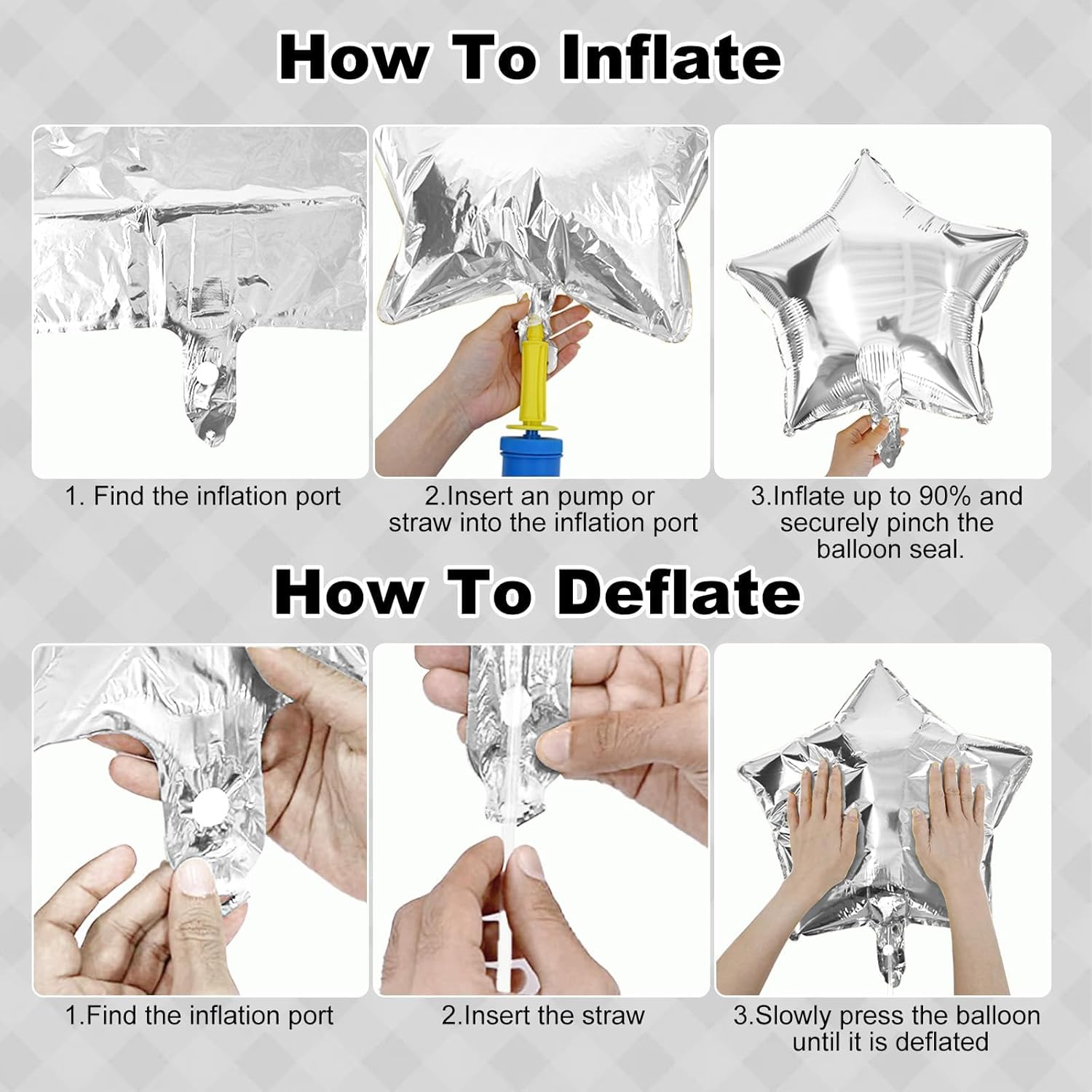 How To Inflate

1. Find the inflation port

2.Insert an pump or straw into the inflation port

3.Inflate up to 90% and securely pinch the balloon seal.

How To Deflate

1.Find the inflation port

2.Insert the straw

3.Slowly press the balloon until it is deflated