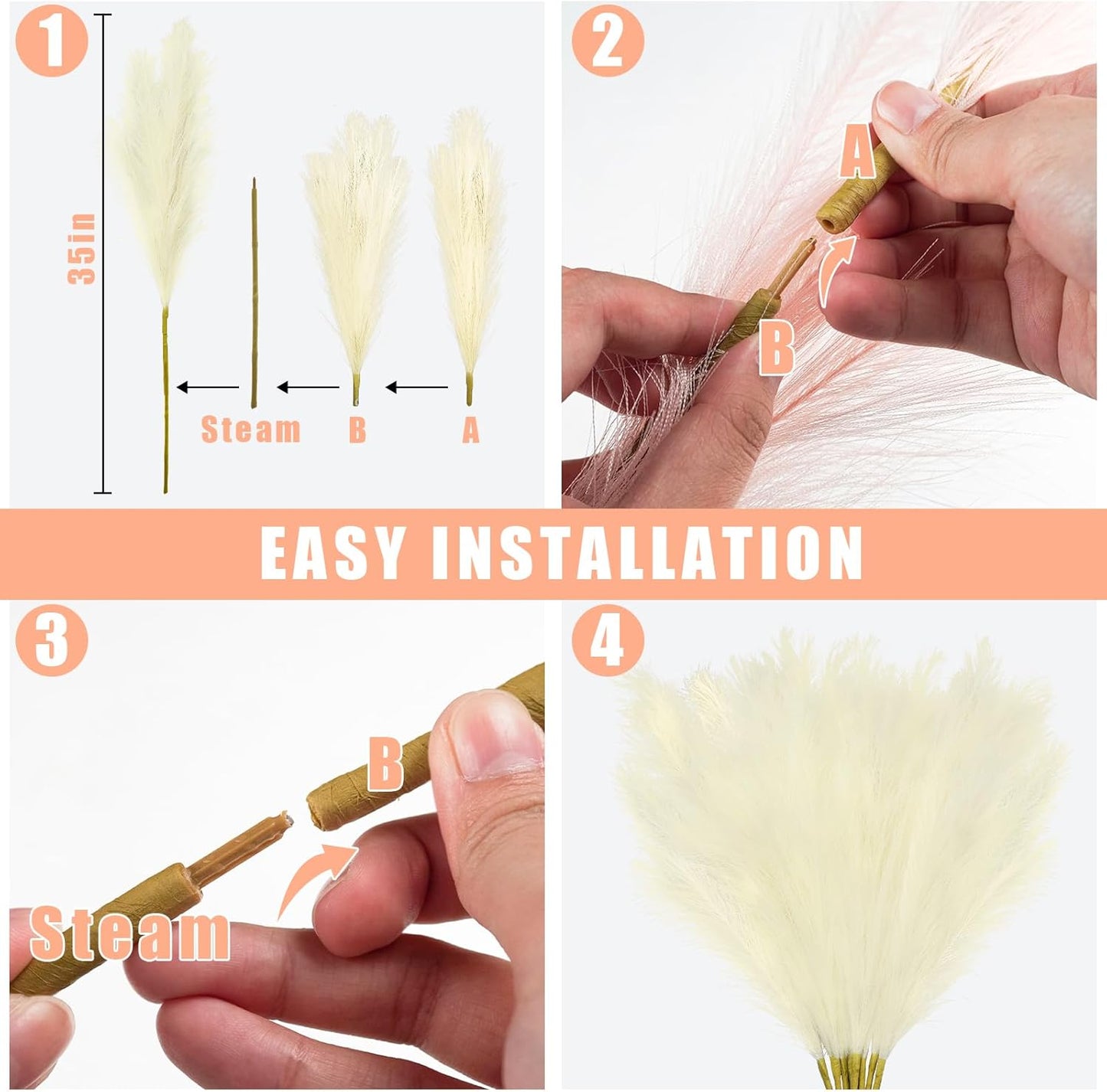 1

35in

Steam B A

2

A

B

EASY INSTALLATION

3

B

Steam

4