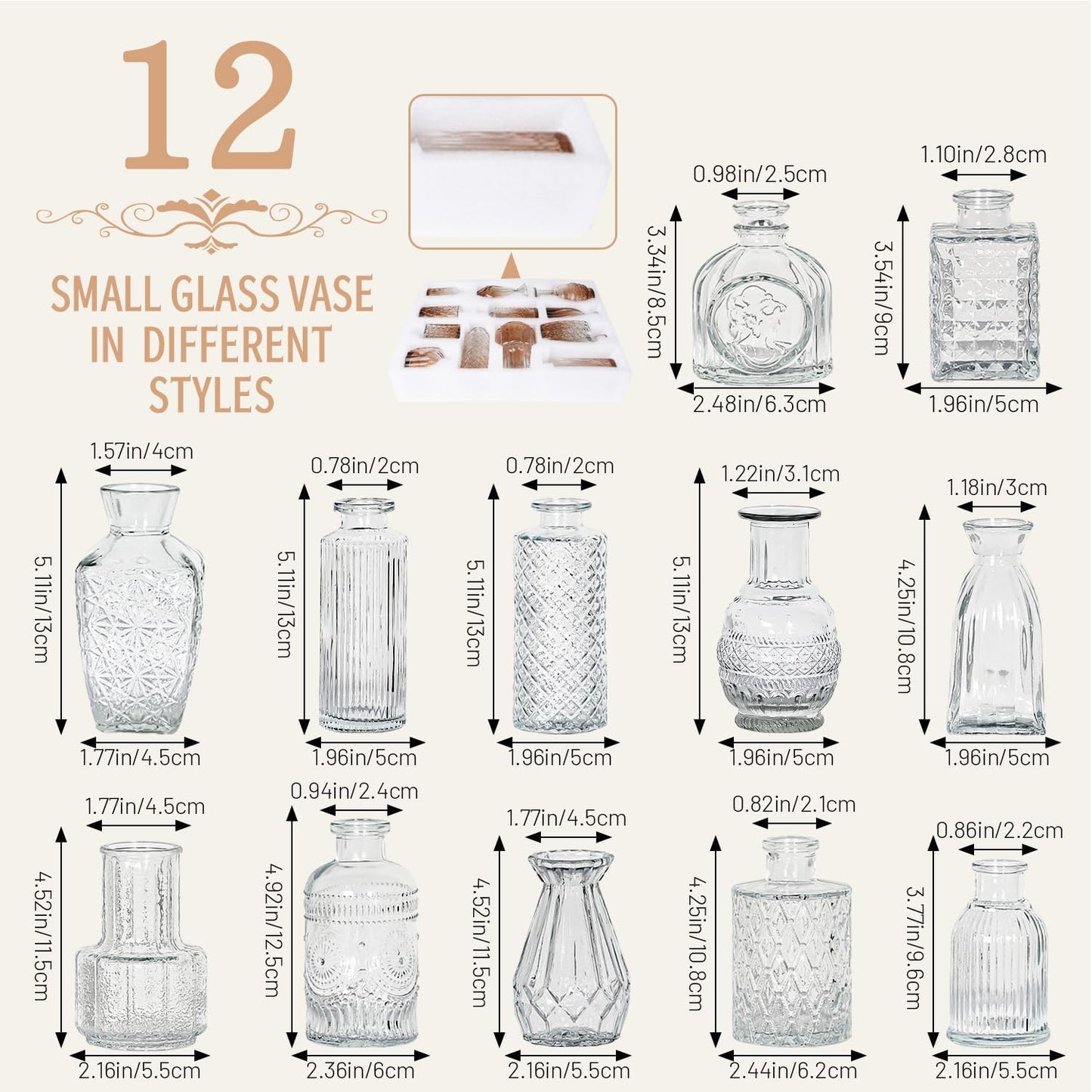 12

SMALL GLASS VASE IN DIFFERENT STYLES

0.98in/2.5cm
3.34in/8.5cm
2.48in/6.3cm

1.10in/2.8cm
3.54in/9cm
1.96in/5cm

1.57in/4cm
5.11in/13cm
1.77in/4.5cm

0.78in/2cm
5.11in/13cm
1.96in/5cm

0.78in/2cm
5.11in/13cm
1.96in/5cm

1.22in/3.1cm
5.11in/13cm
1.96in/5cm

1.18in/3cm
4.25in/10.8cm
1.96in/5cm

1.77in/4.5cm
4.52in/11.5cm
2.16in/5.5cm

0.94in/2.4cm
4.92in/12.5cm
2.36in/6cm

1.77in/4.5cm
4.52in/11.5cm
2.16in/5.5cm

0.82in/2.1cm
4.25in/10.8cm
2.44in/6.2cm

0.86in/2.2cm
3.77in/9.6cm
2.16in/5.5cm