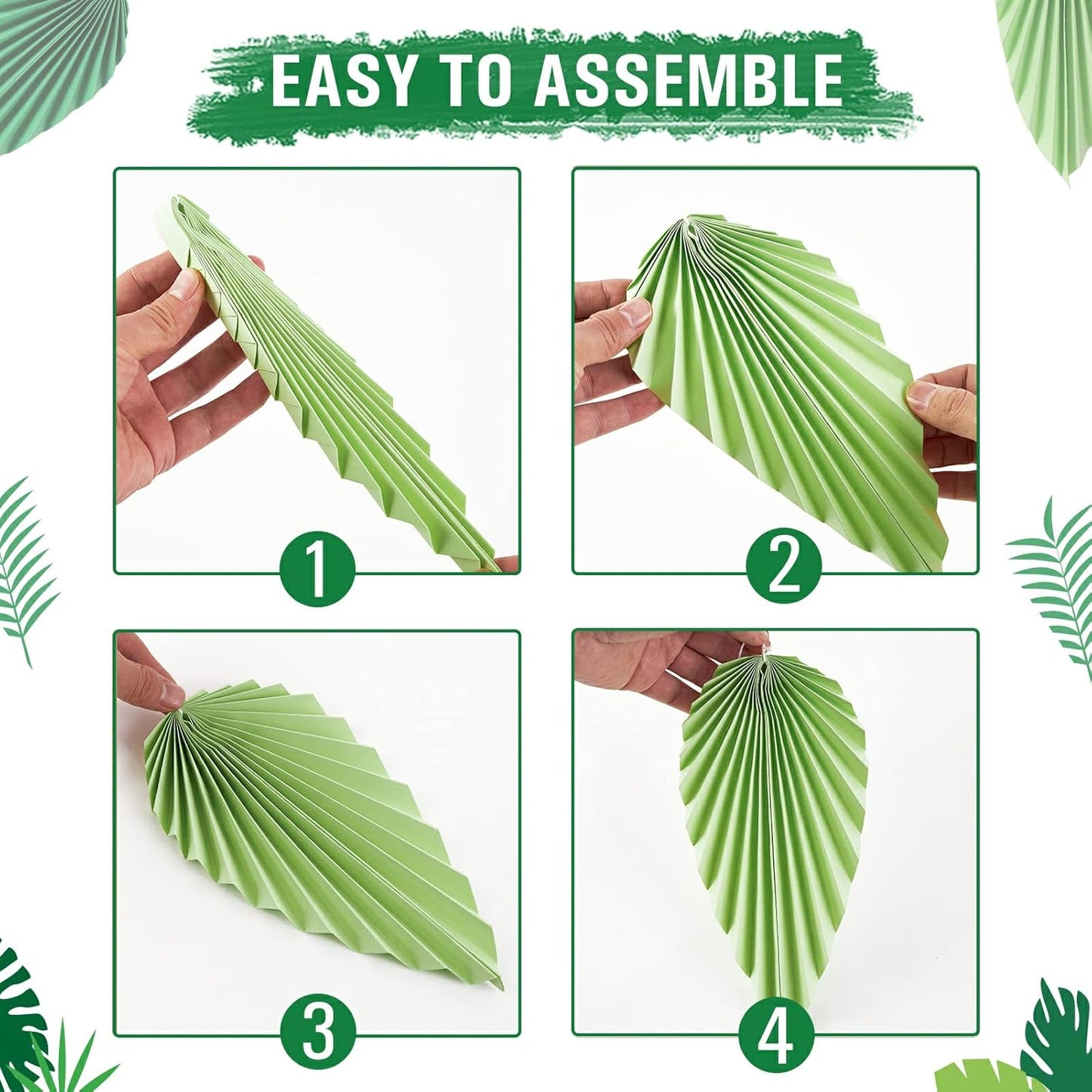 EASY TO ASSEMBLE

1

2

3

4