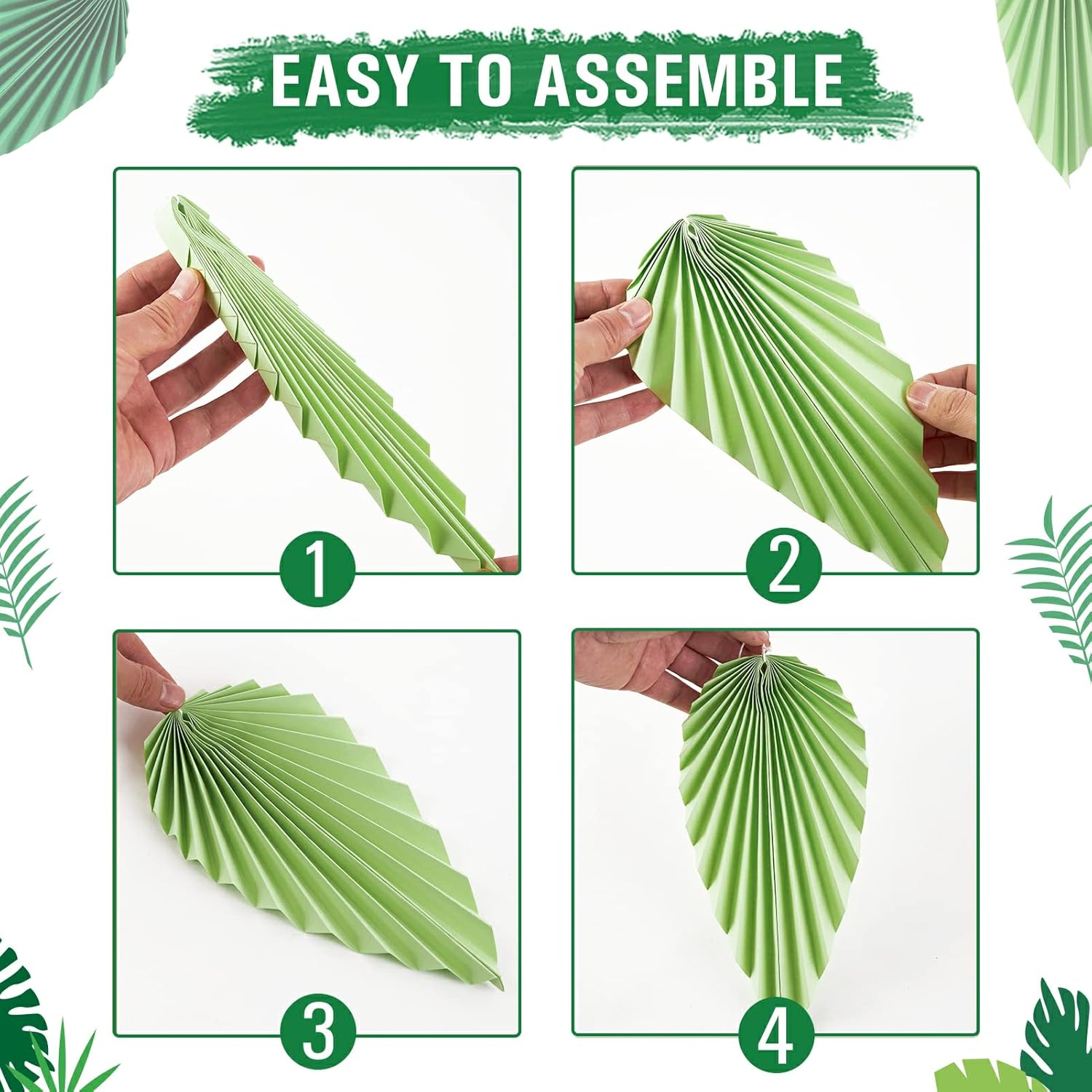 EASY TO ASSEMBLE

1

2

3

4