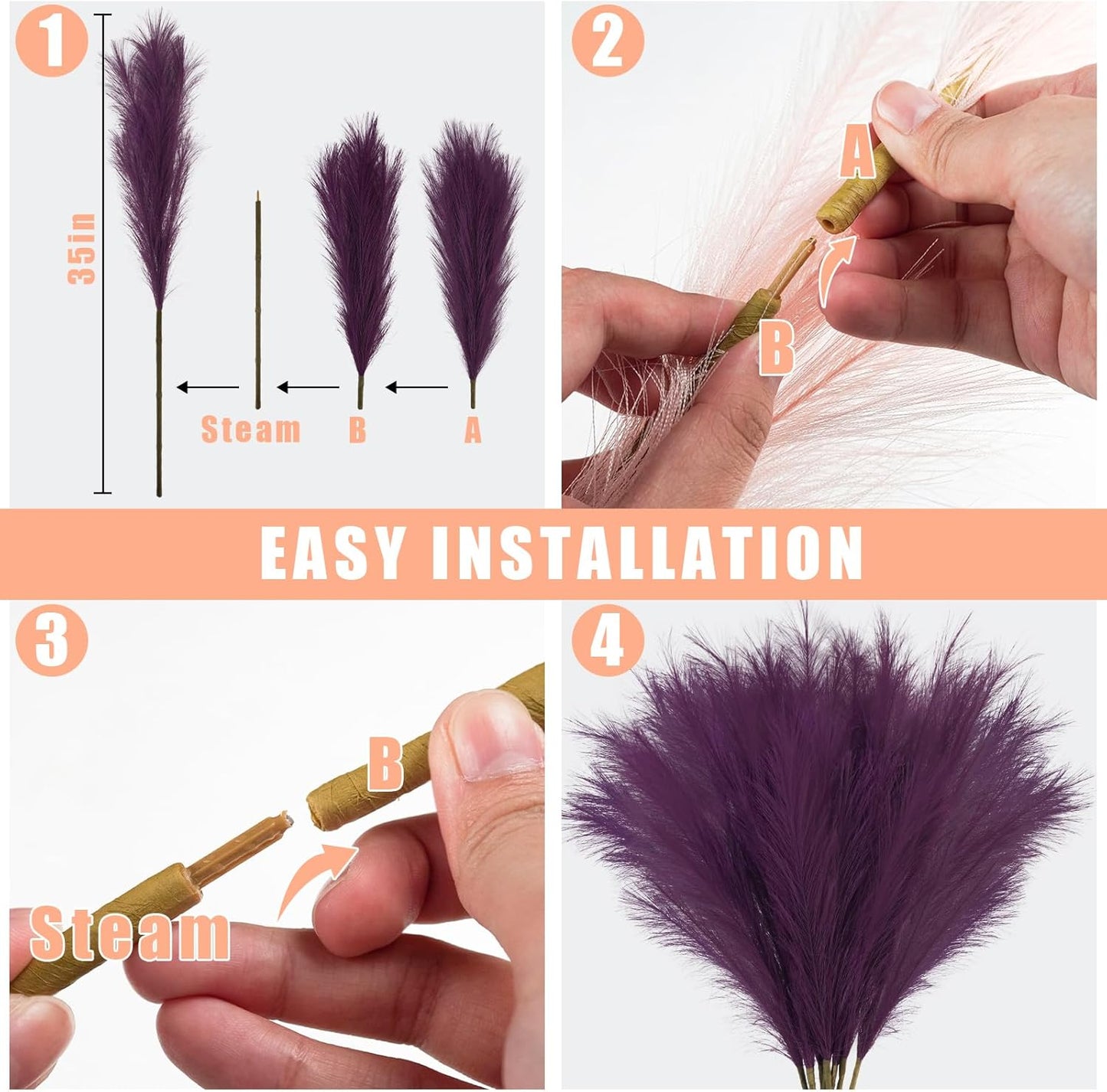 1

35in

Steam B A

2

A

B

EASY INSTALLATION

3

B

Steam

4