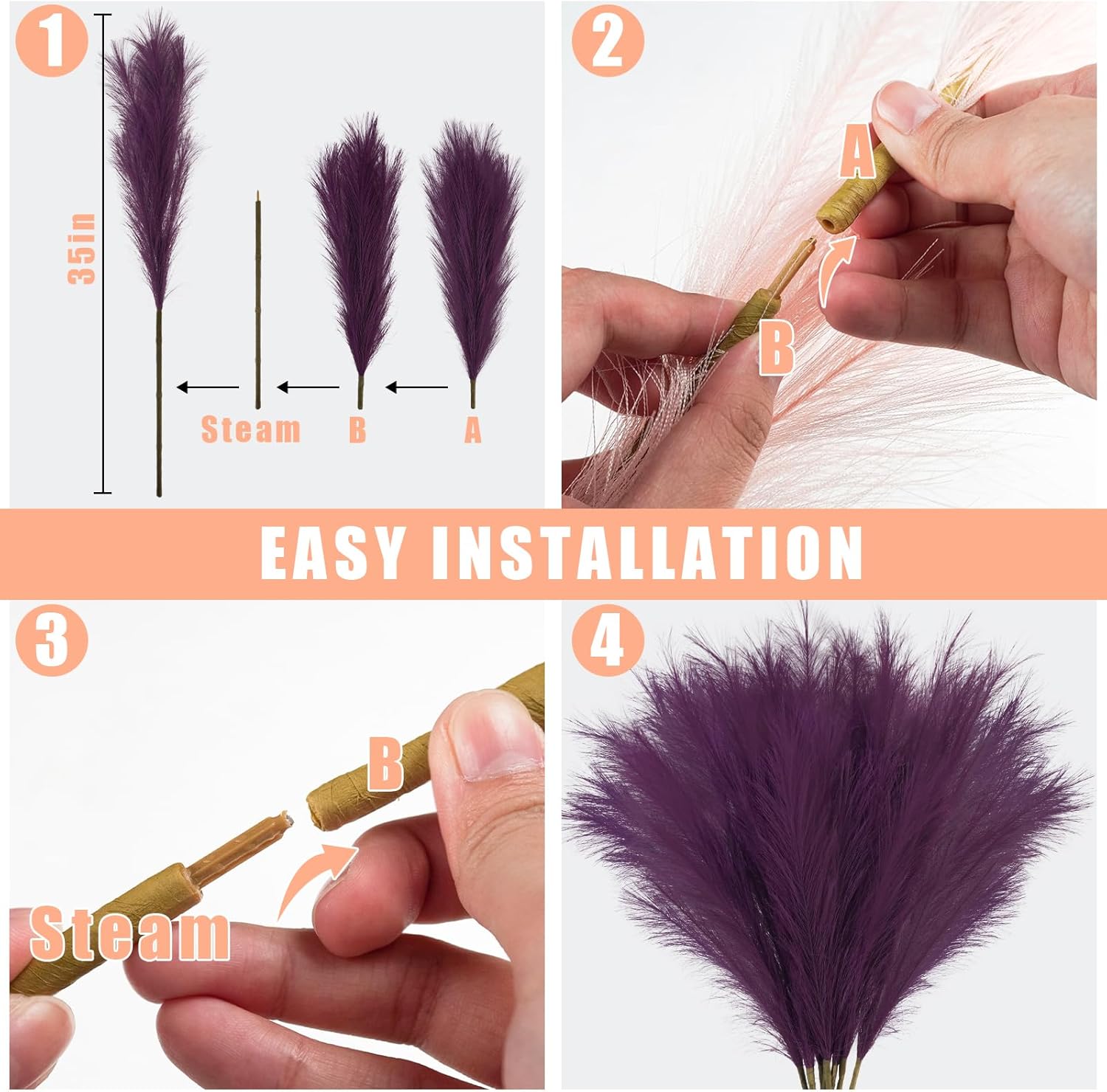 1

35in

Steam

B

A

2

A

B

EASY INSTALLATION

3

B

Steam

4