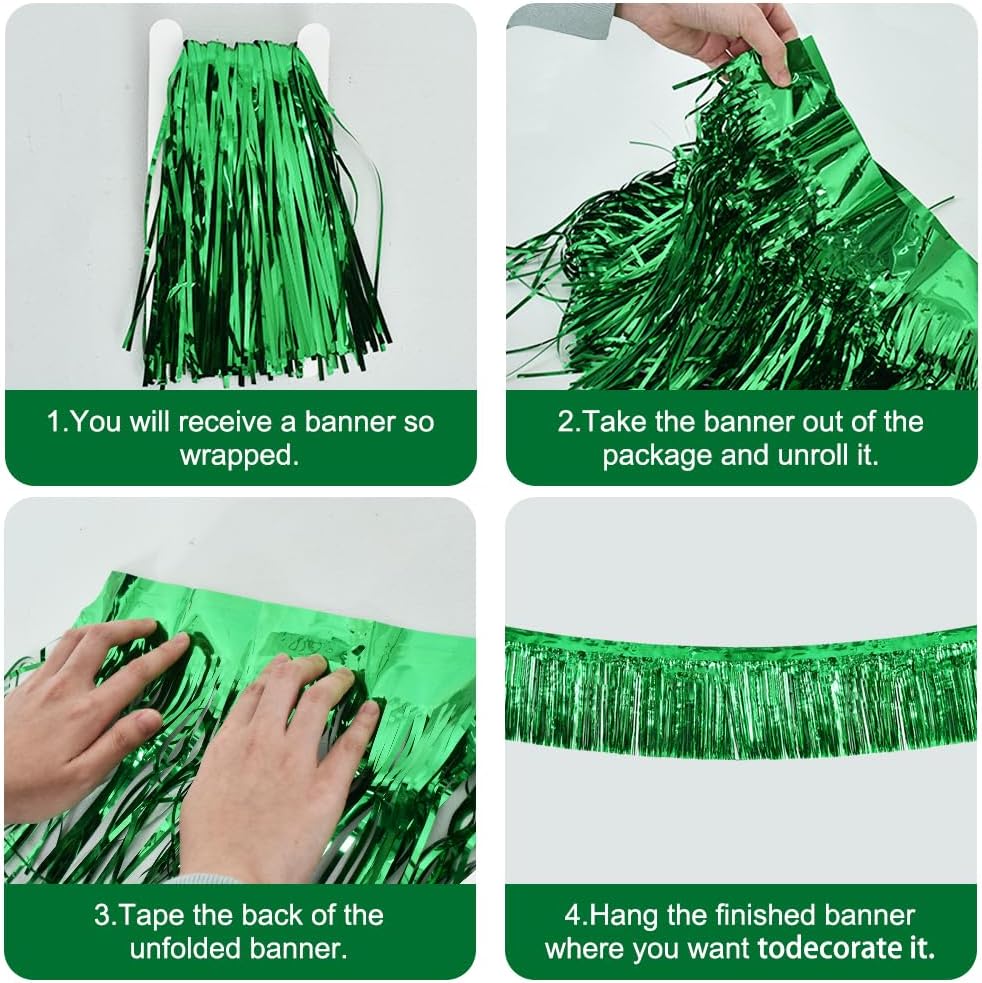 1.You will receive a banner so wrapped.

2.Take the banner out of the package and unroll it.

3.Tape the back of the unfolded banner.

4.Hang the finished banner where you want todecorate it.