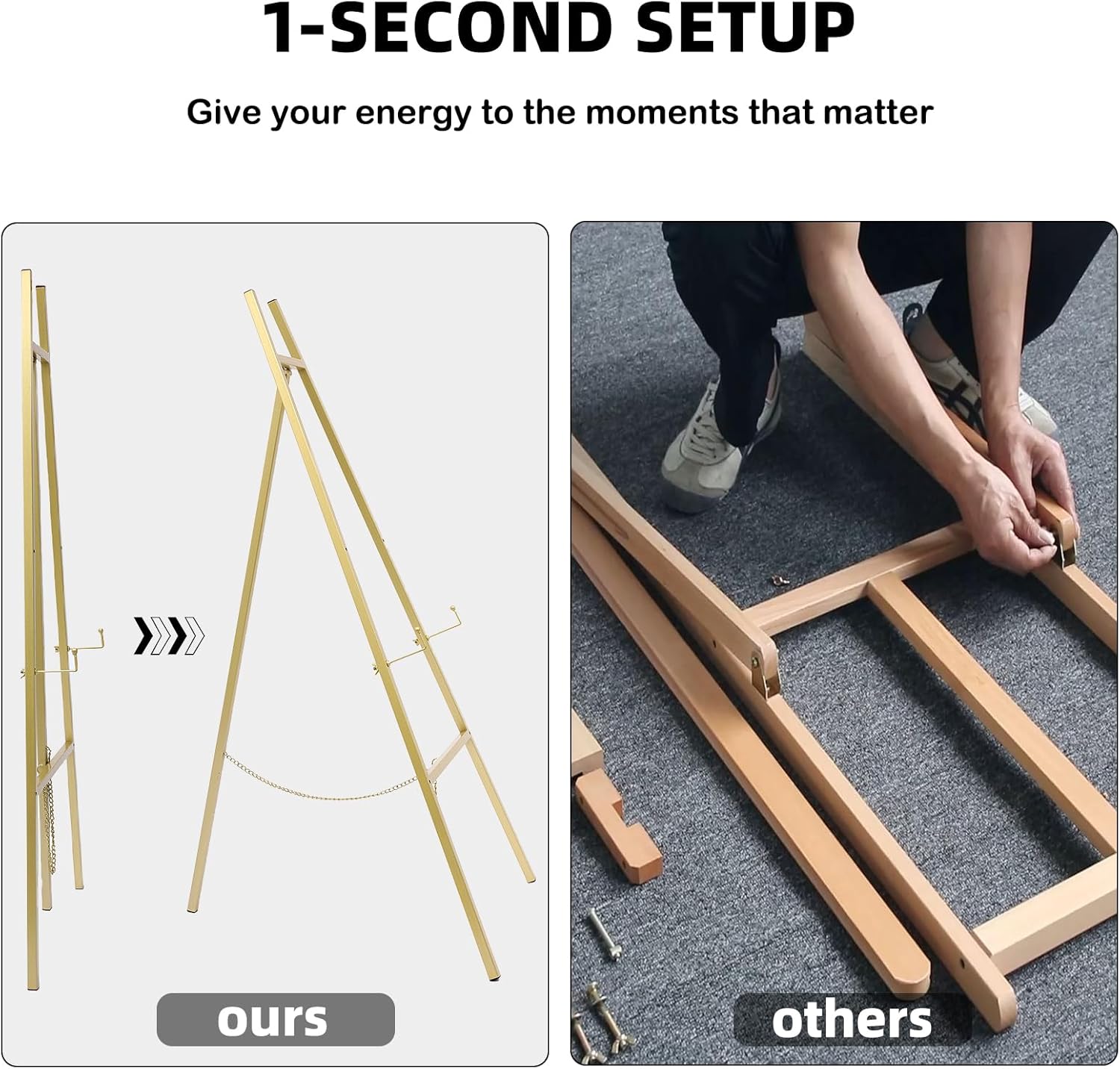 1-SECOND SETUP

Give your energy to the moments that matter

ours

others