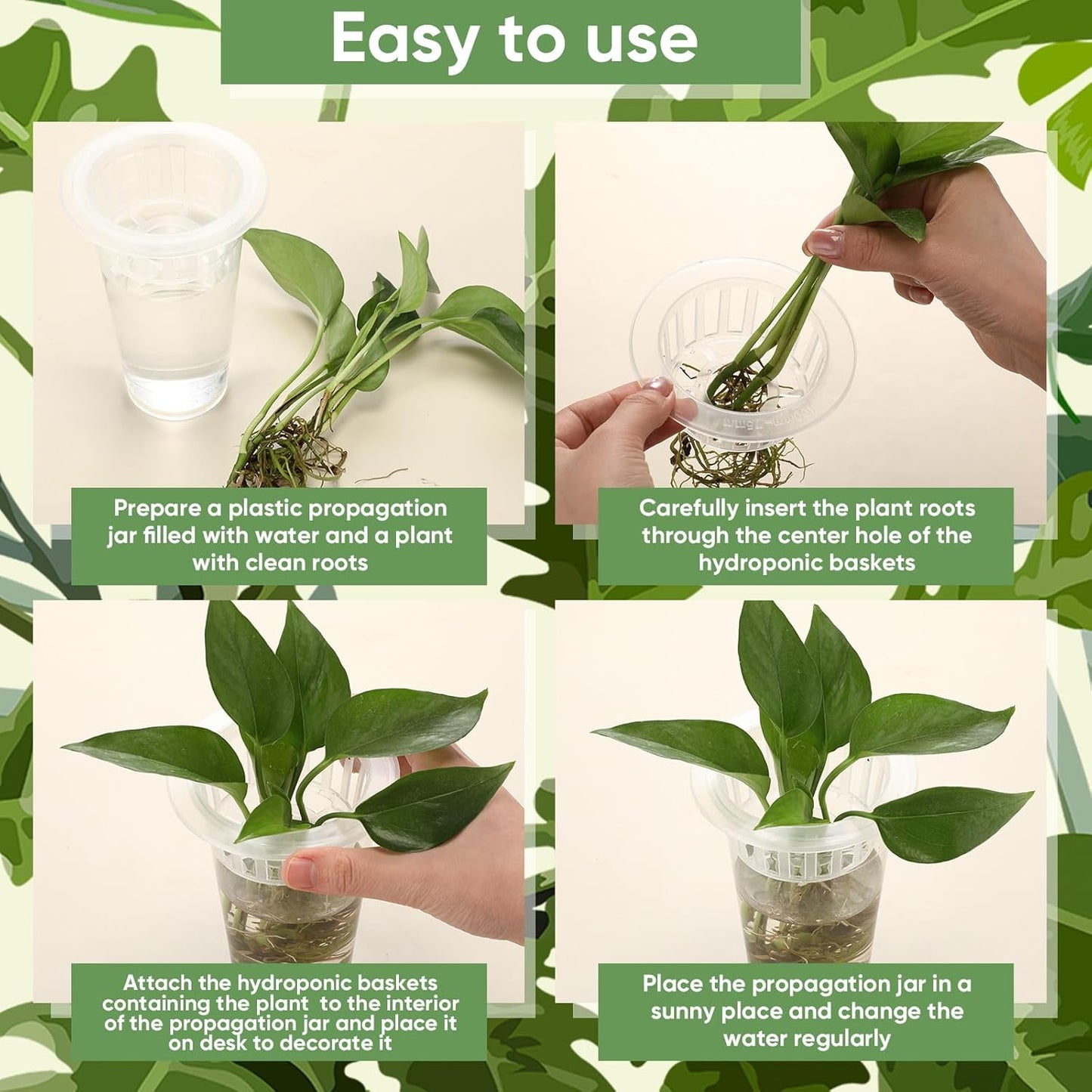 Easy to use

Prepare a plastic propagation jar filled with water and a plant with clean roots

Carefully insert the plant roots through the center hole of the hydroponic baskets

Attach the hydroponic baskets containing the plant to the interior of the propagation jar and place it on desk to decorate it

Place the propagation jar in a sunny place and change the water regularly